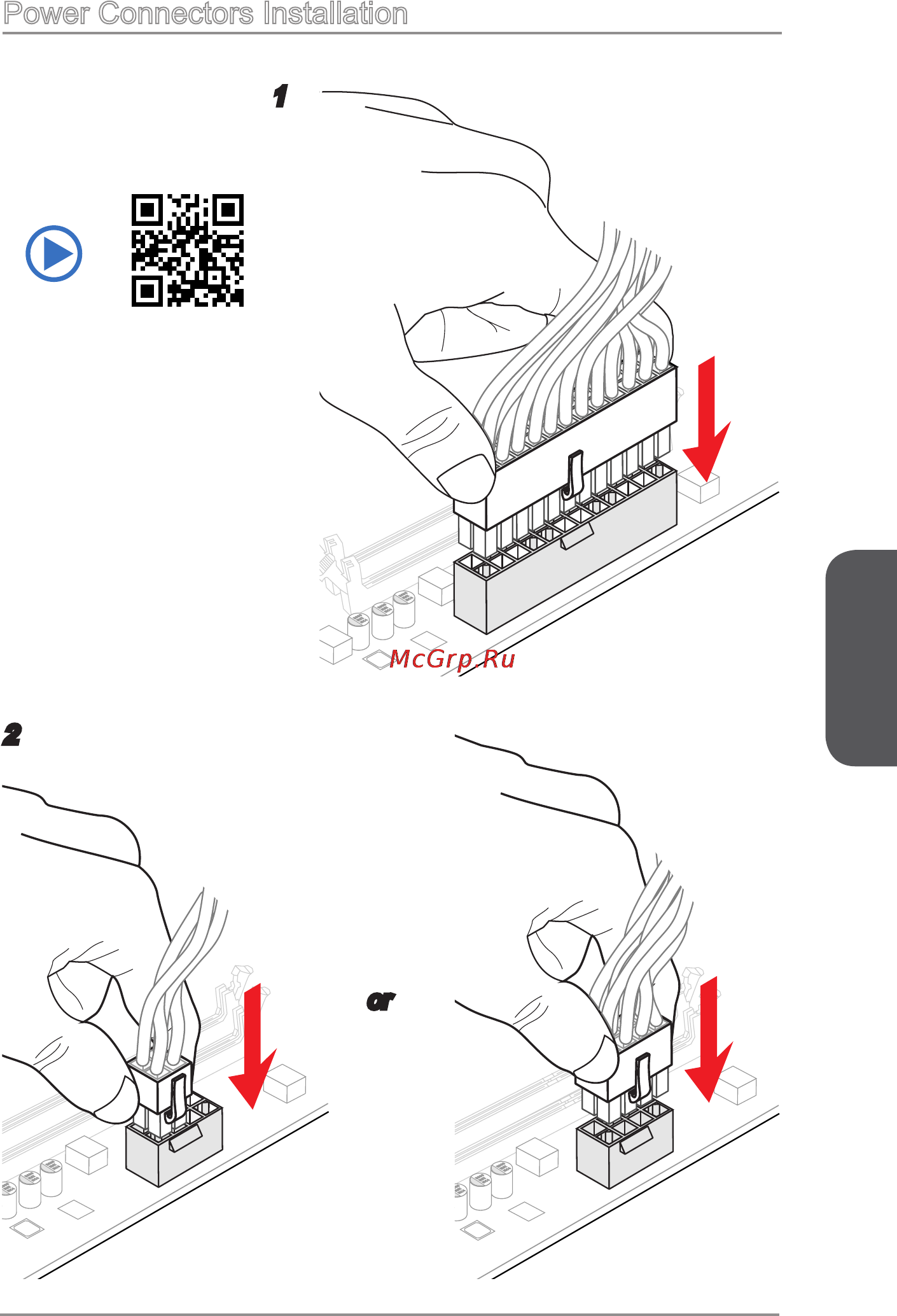 Power Connectors Installation

1

McGrp.Ru

2

or