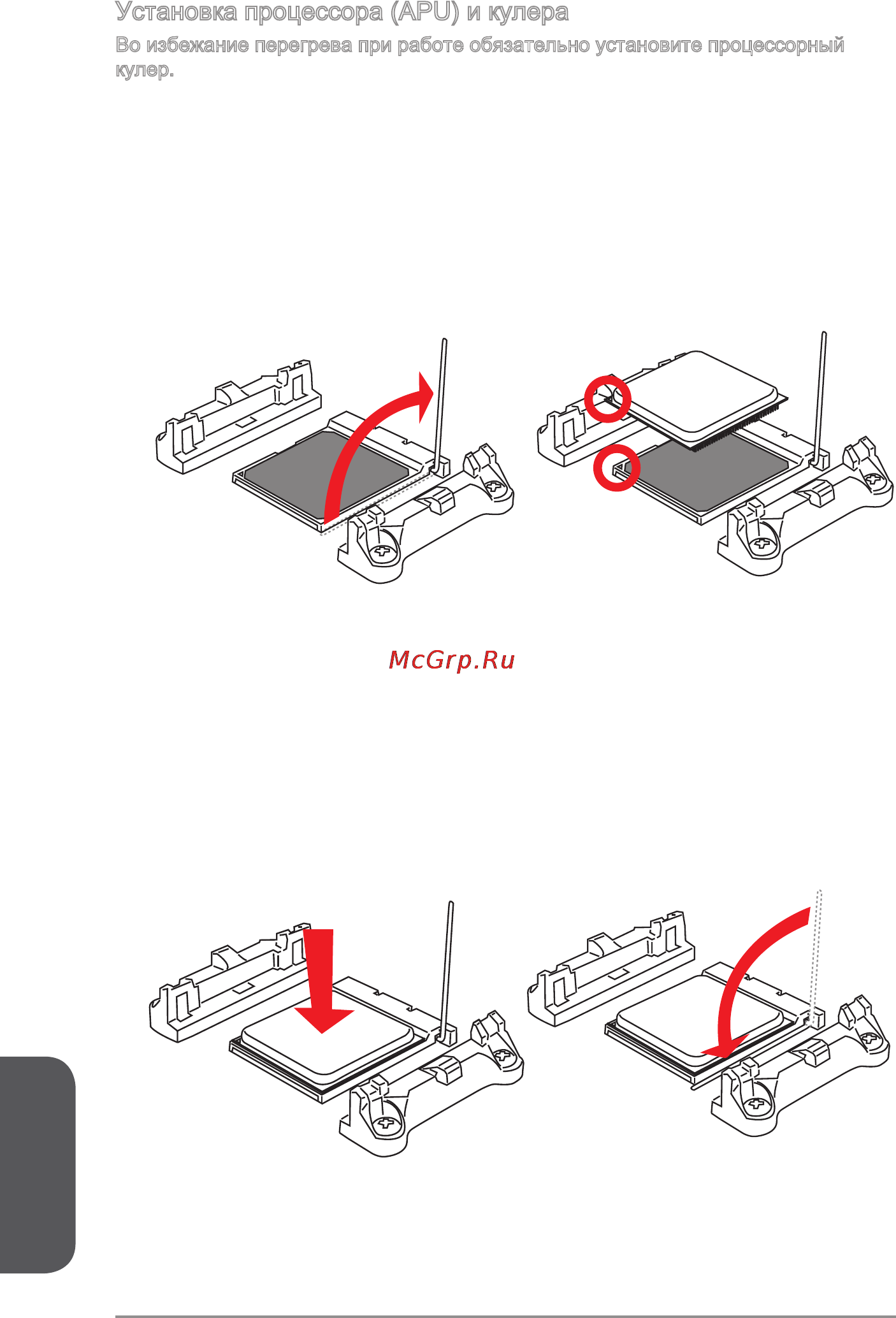 Установка процессора (APU) и кулера

Во избежание перегрева при работе обязательно установите процессорный кулер.

McGrp.Ru