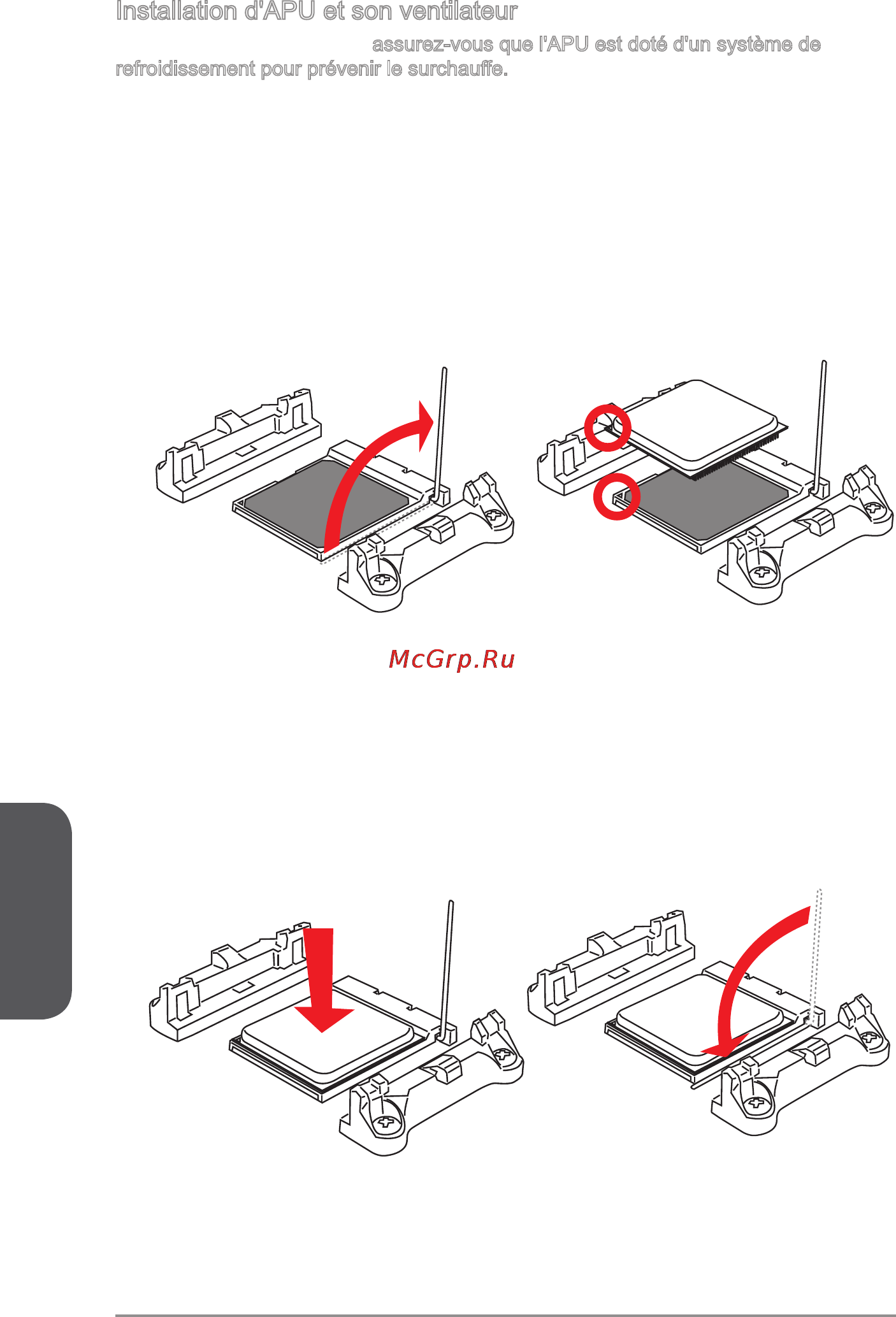 Installation d'APU et son ventilateur

assurez-vous que l'APU est doté d'un système de refroidissement pour prévenir le surchauffe.

McGrp.Ru