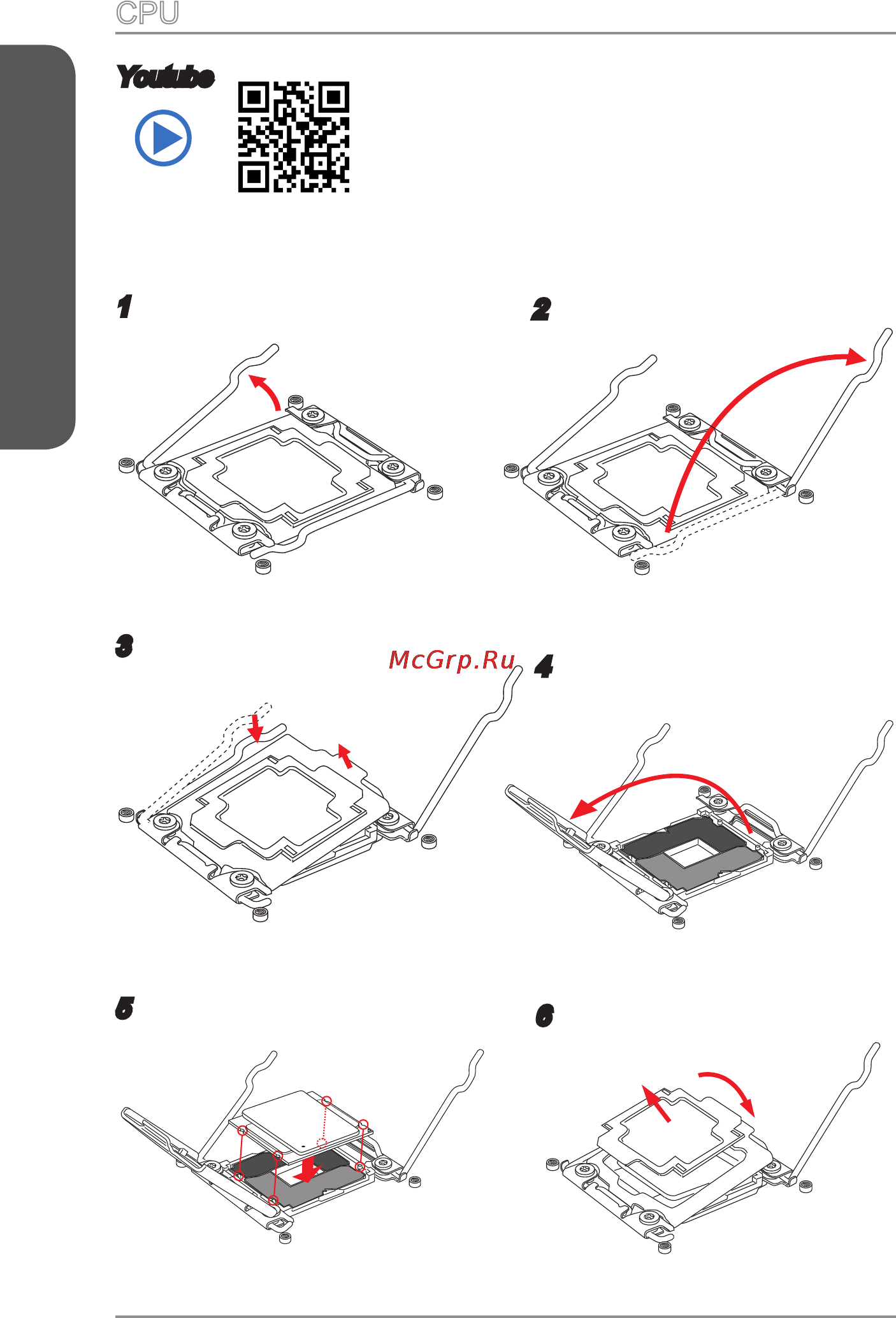 CPU

Youtube

1

2

3

McGrp.Ru

4

5

6