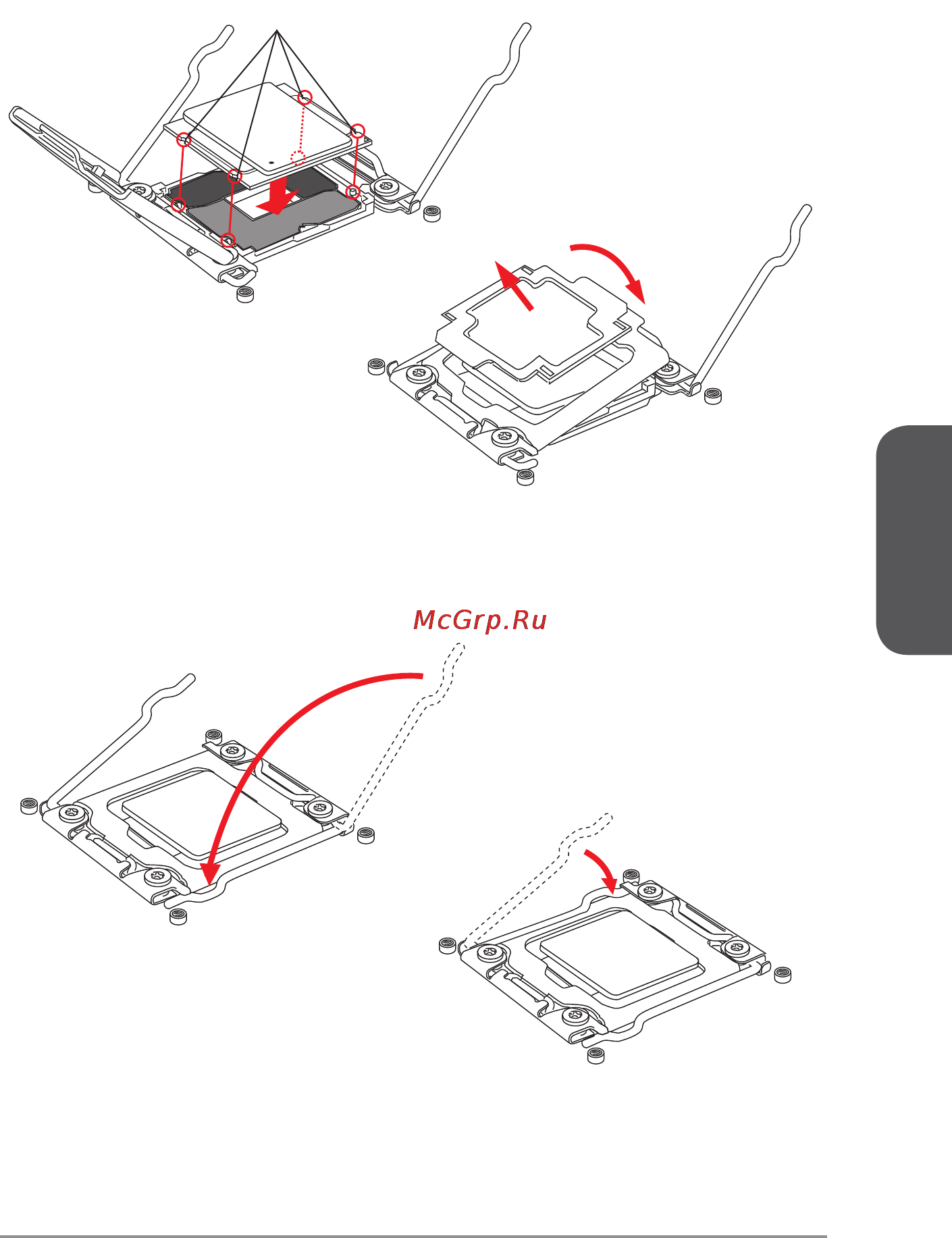 McGrp.Ru