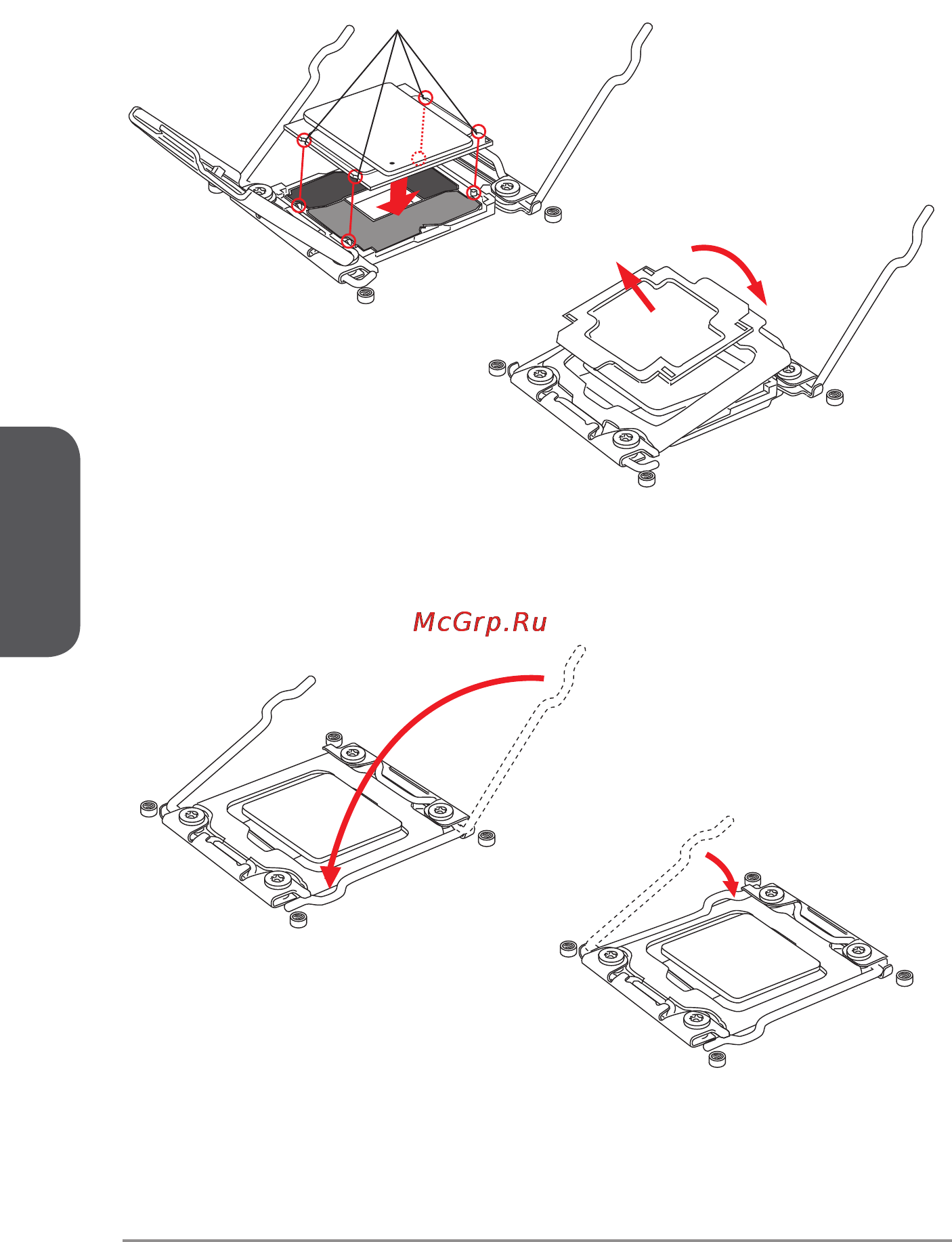 McGrp.Ru