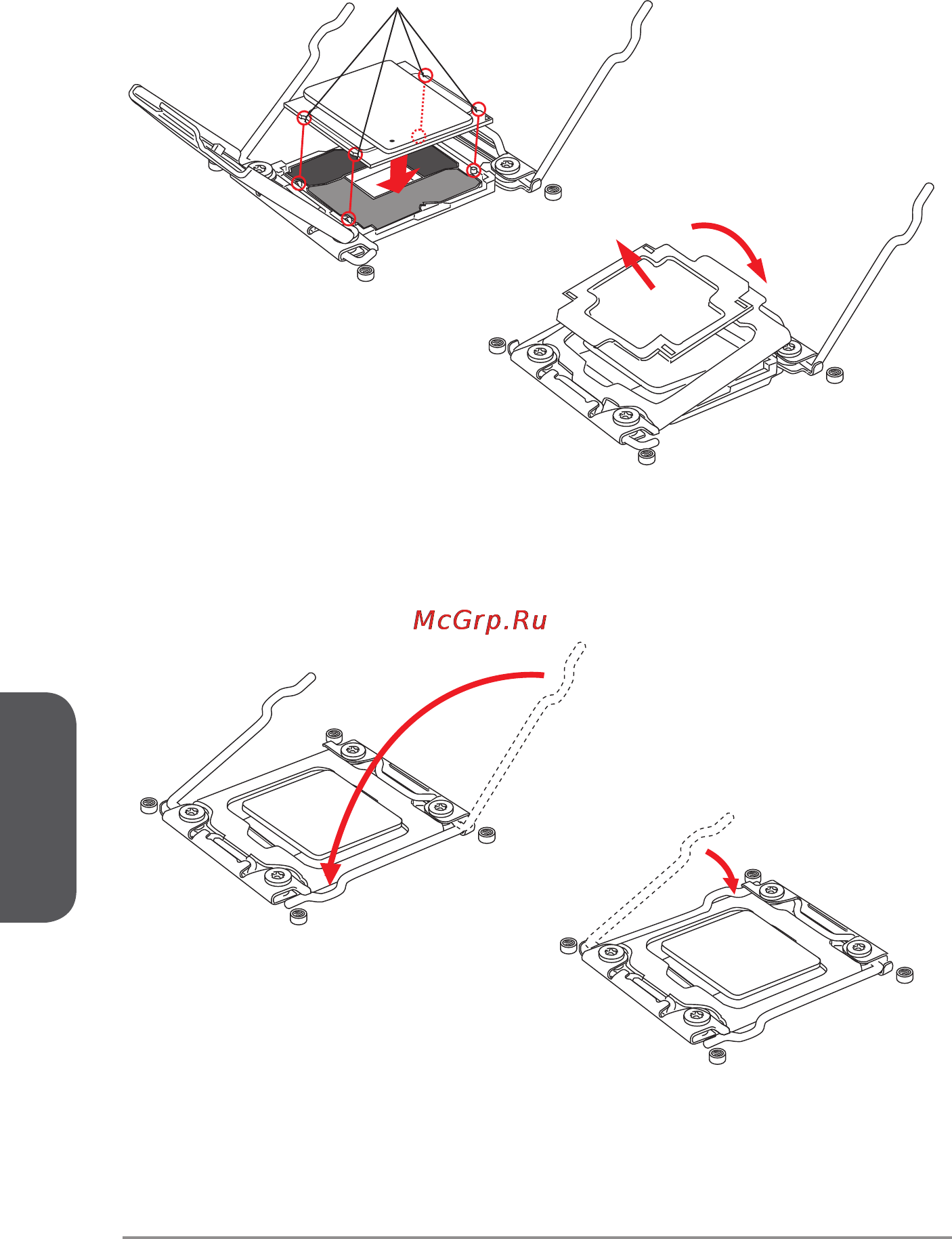 McGrp.Ru