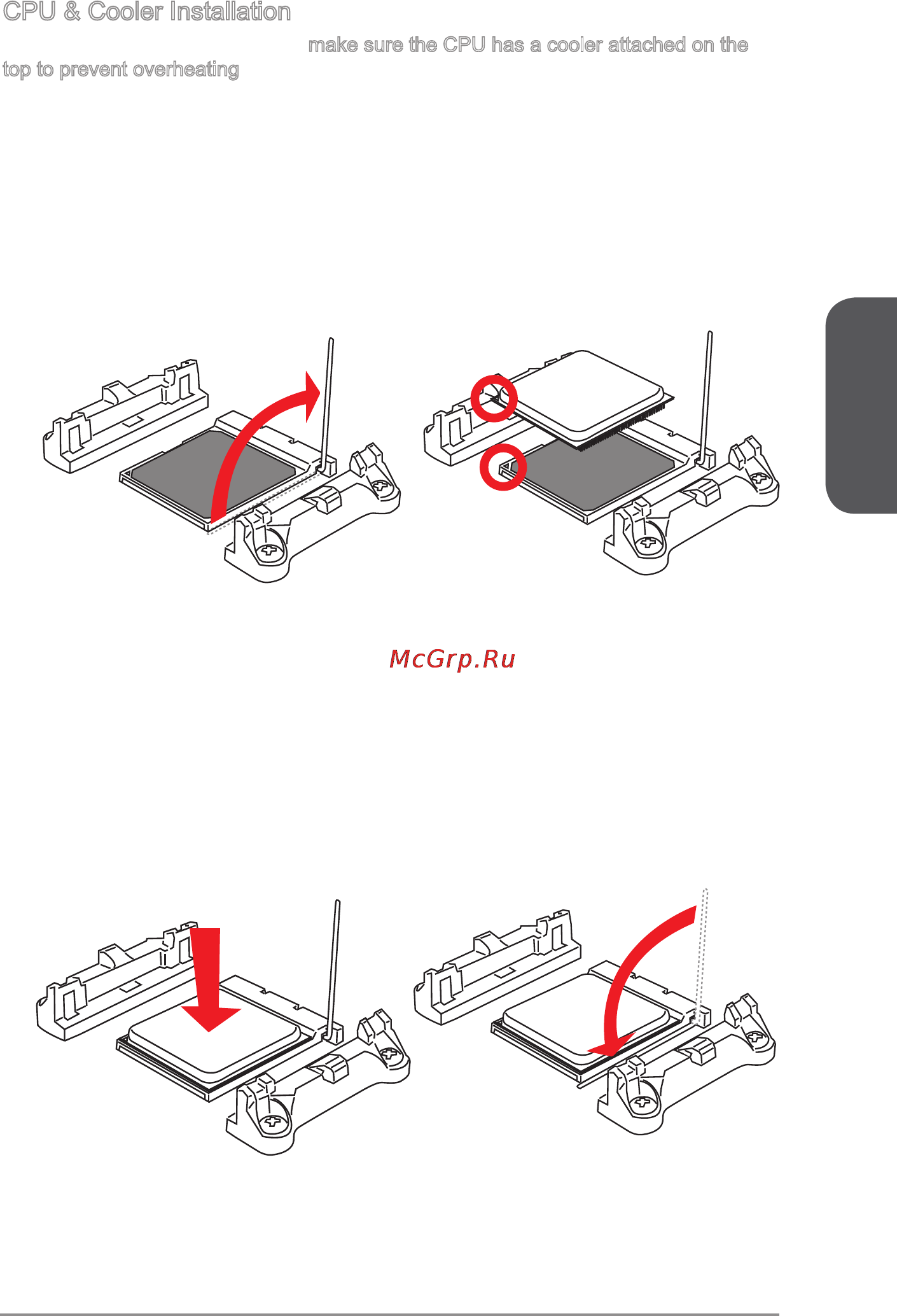 CPU & Cooler Installation

make sure the CPU has a cooler attached on the top to prevent overheating

McGrp.Ru