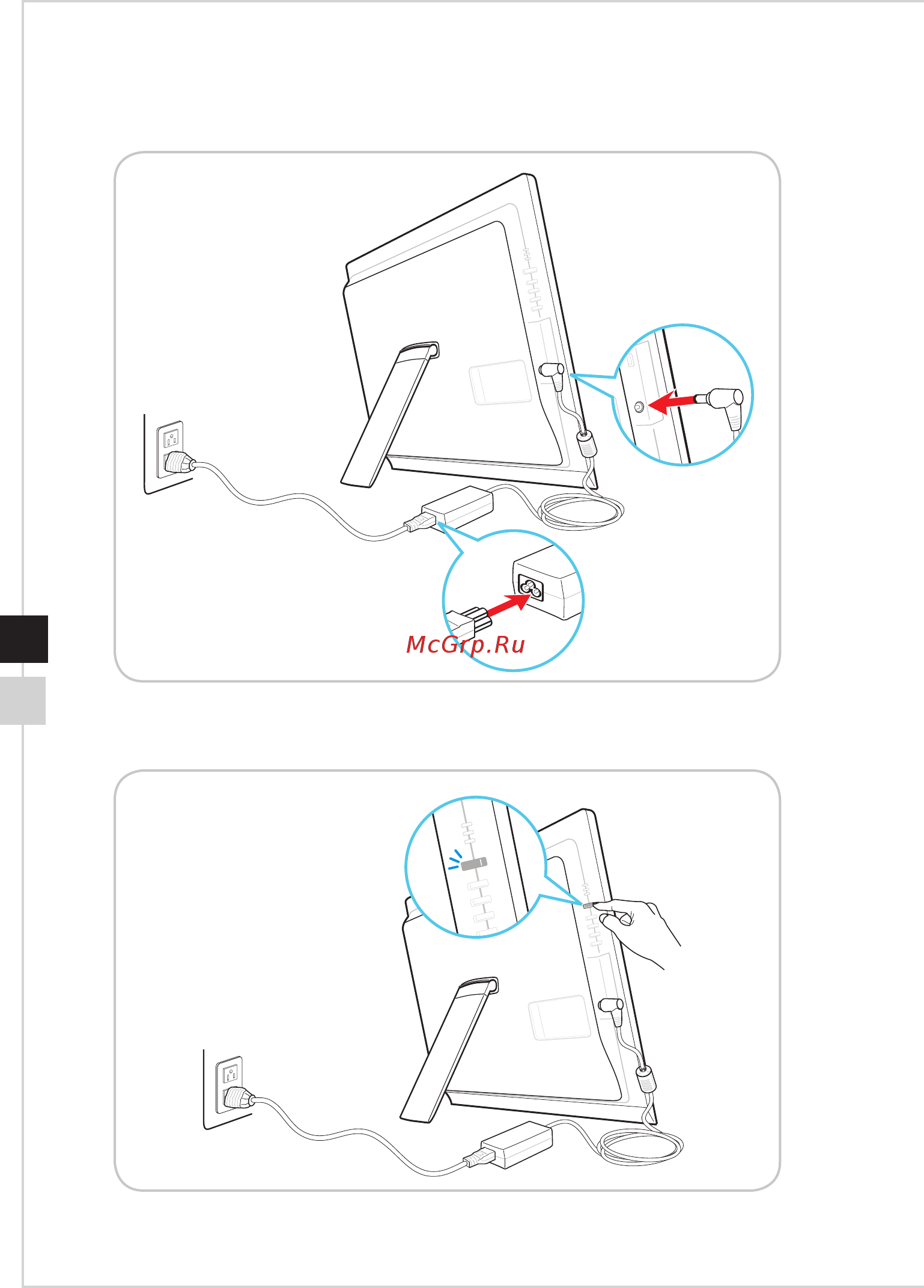 McGrp.Ru