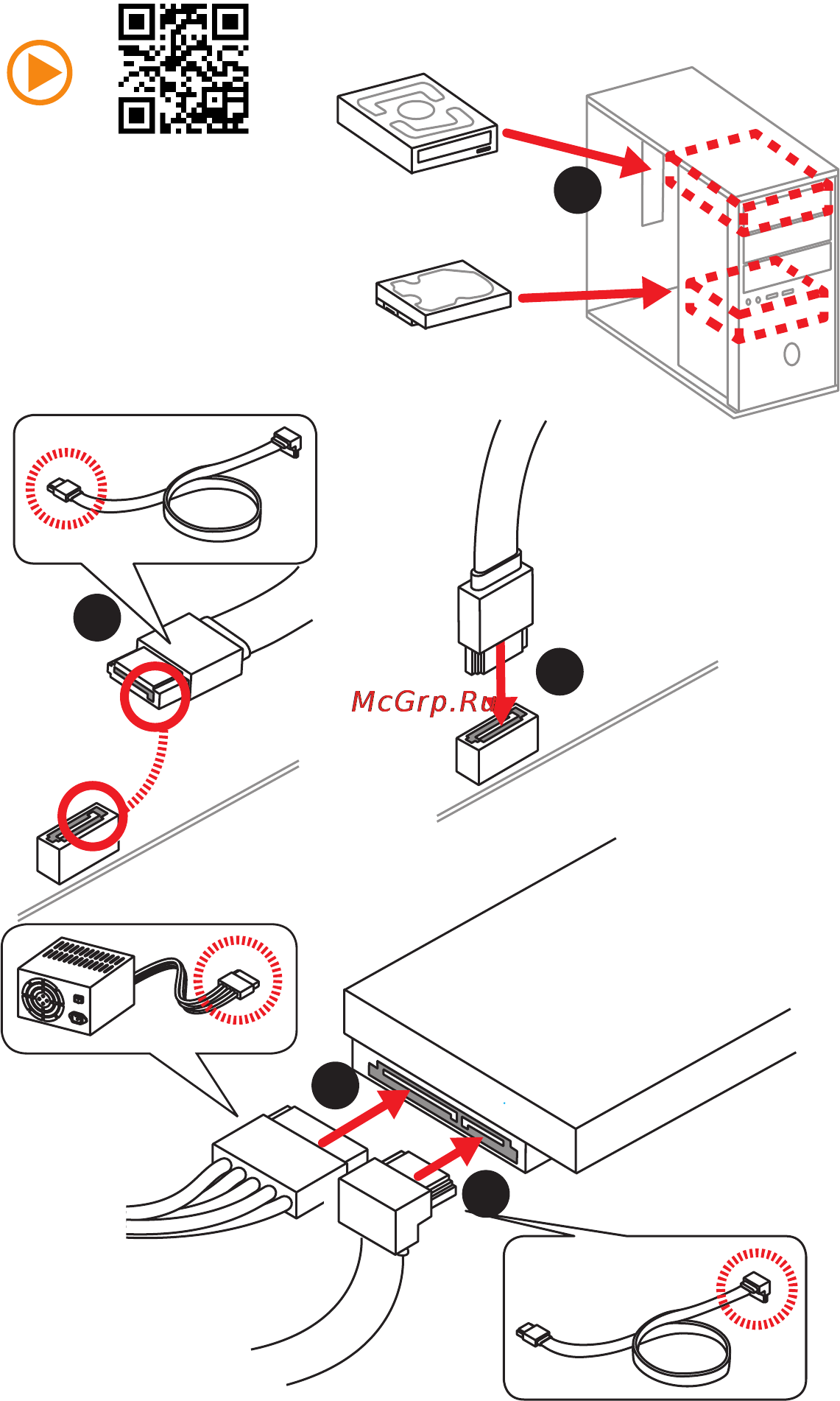 McGrp.Ru