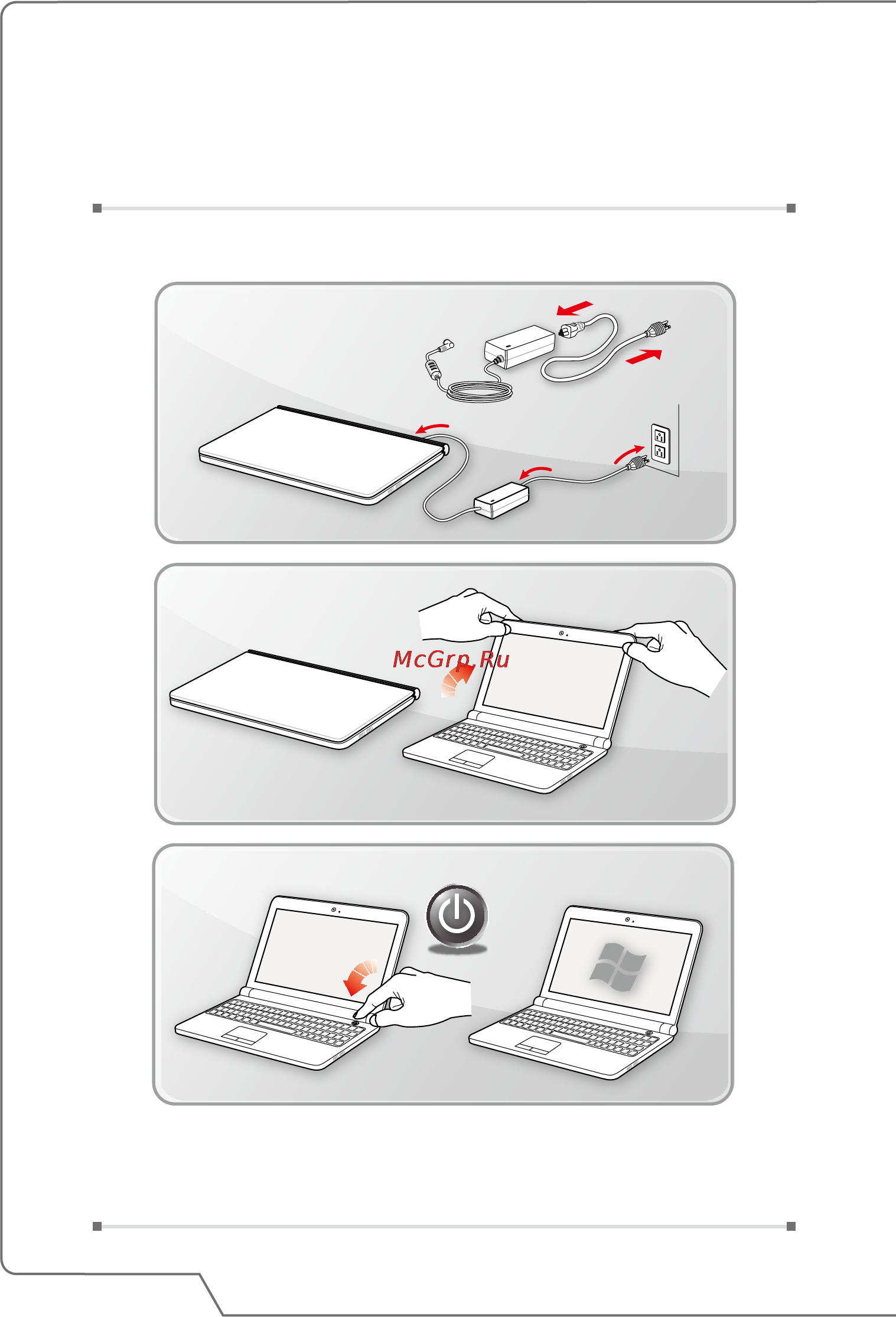 McGrp.Ru