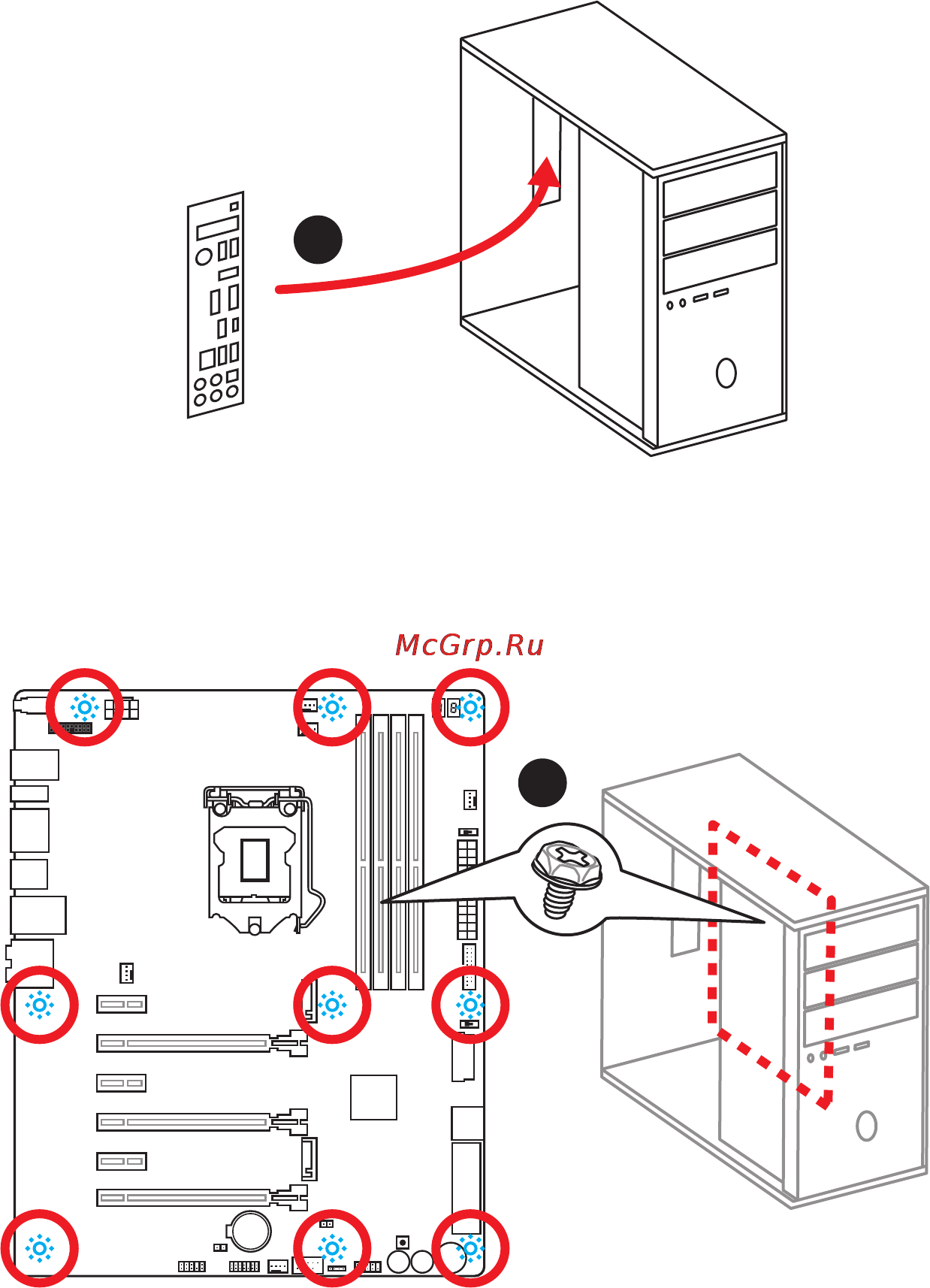 McGrp.Ru