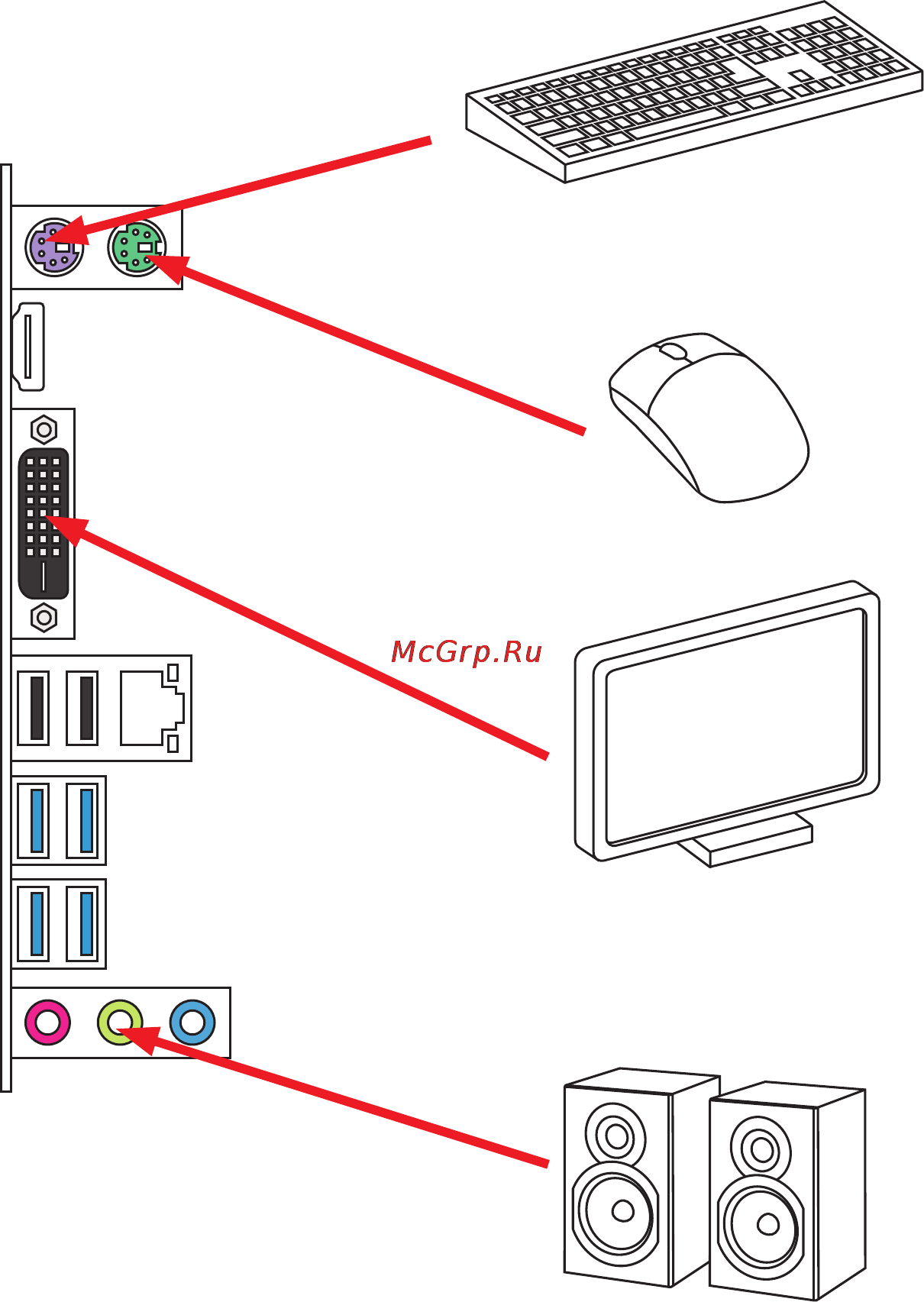 McGrp.Ru