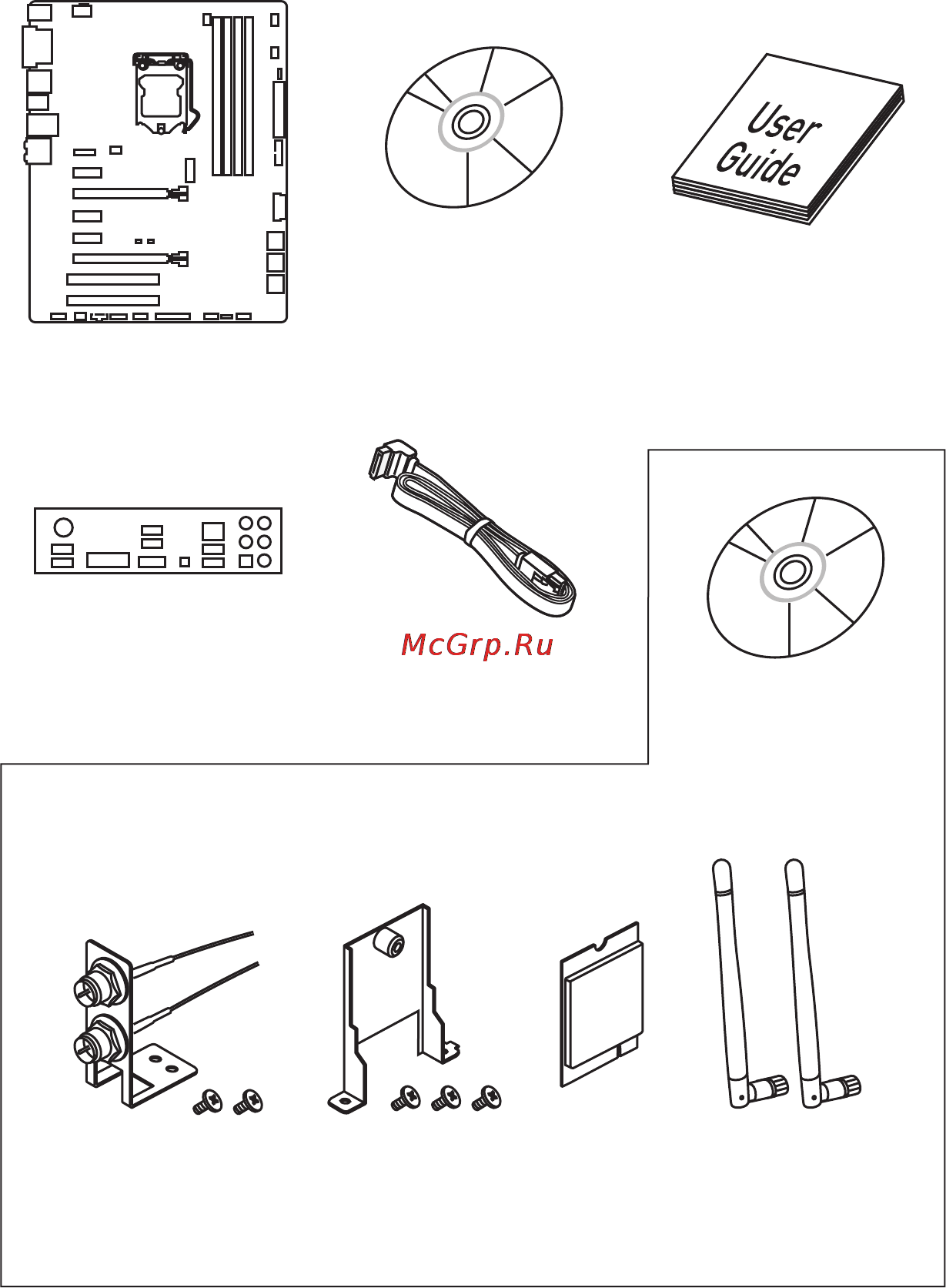 User Guide

McGrp.Ru