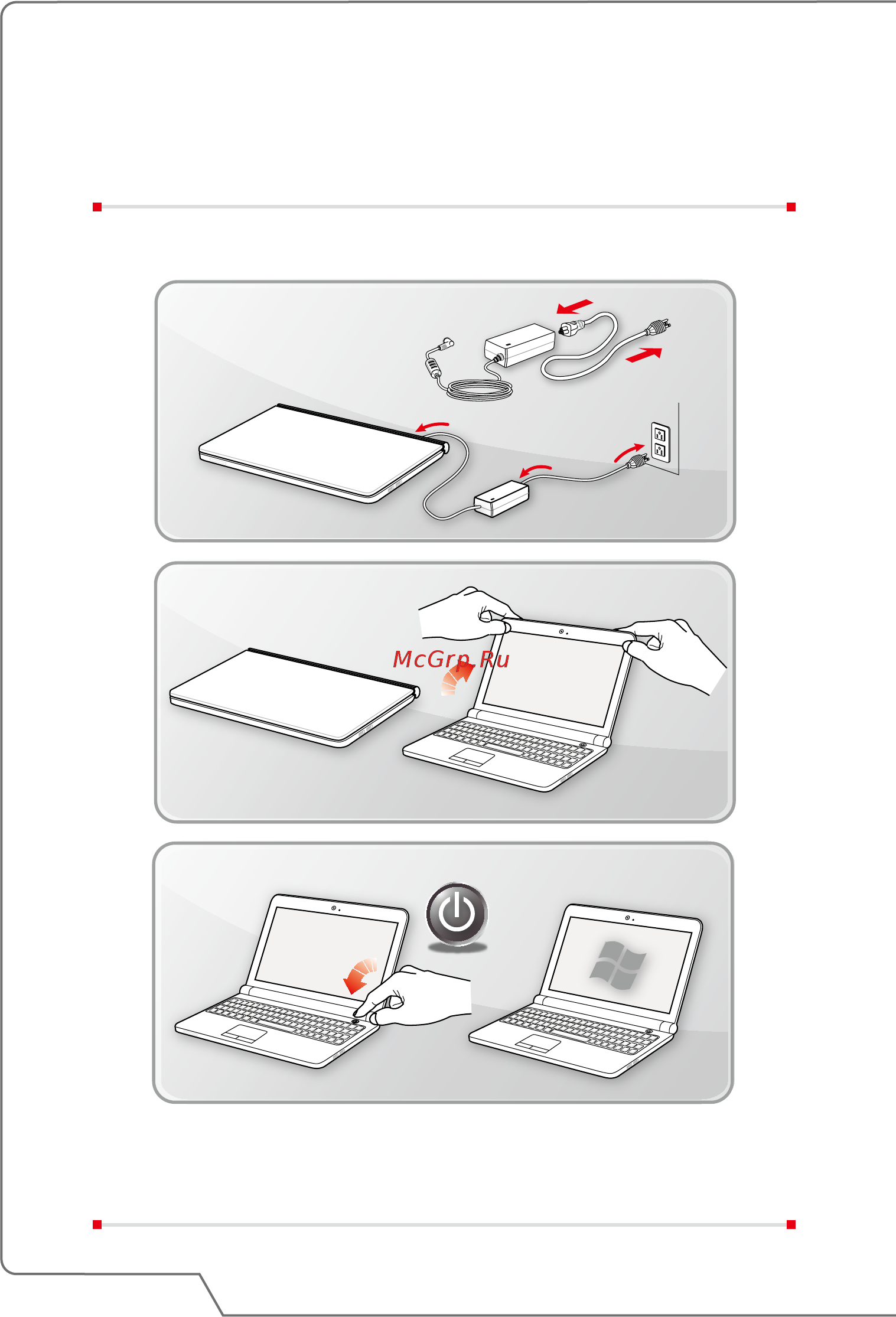 McGrp.Ru