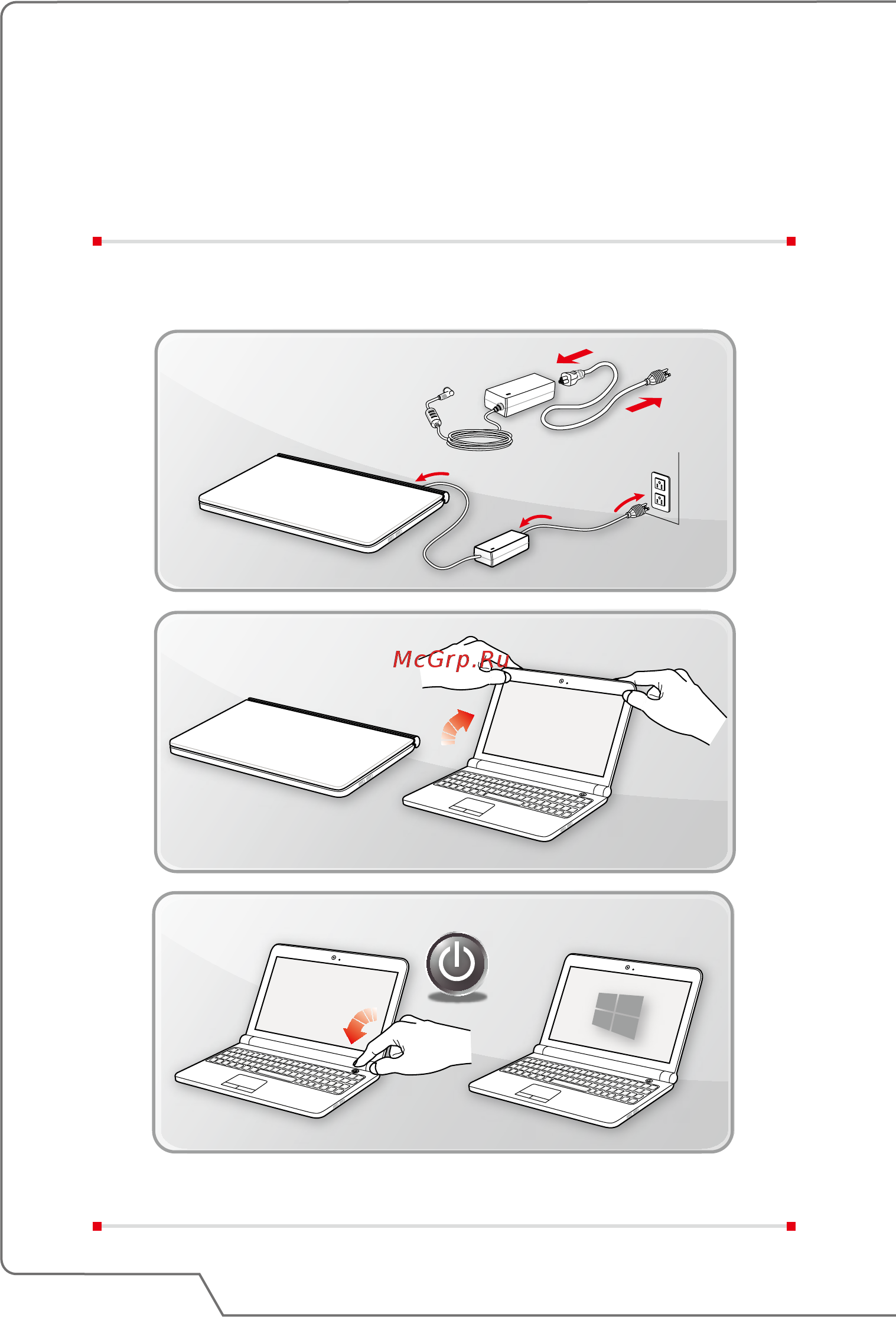 McGrp.Ru