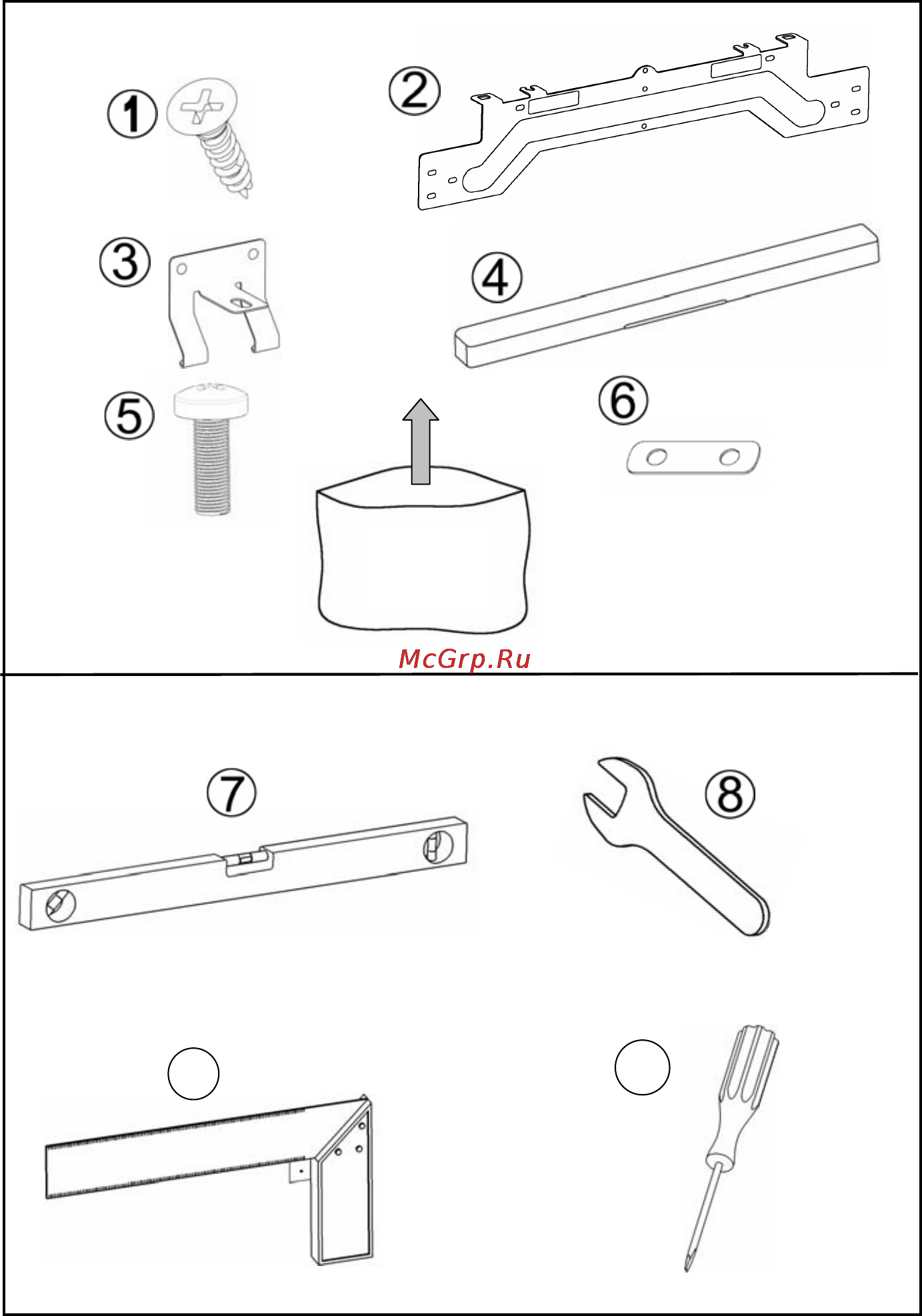 1

2

3

4

5

6

McGrp.Ru

7

8