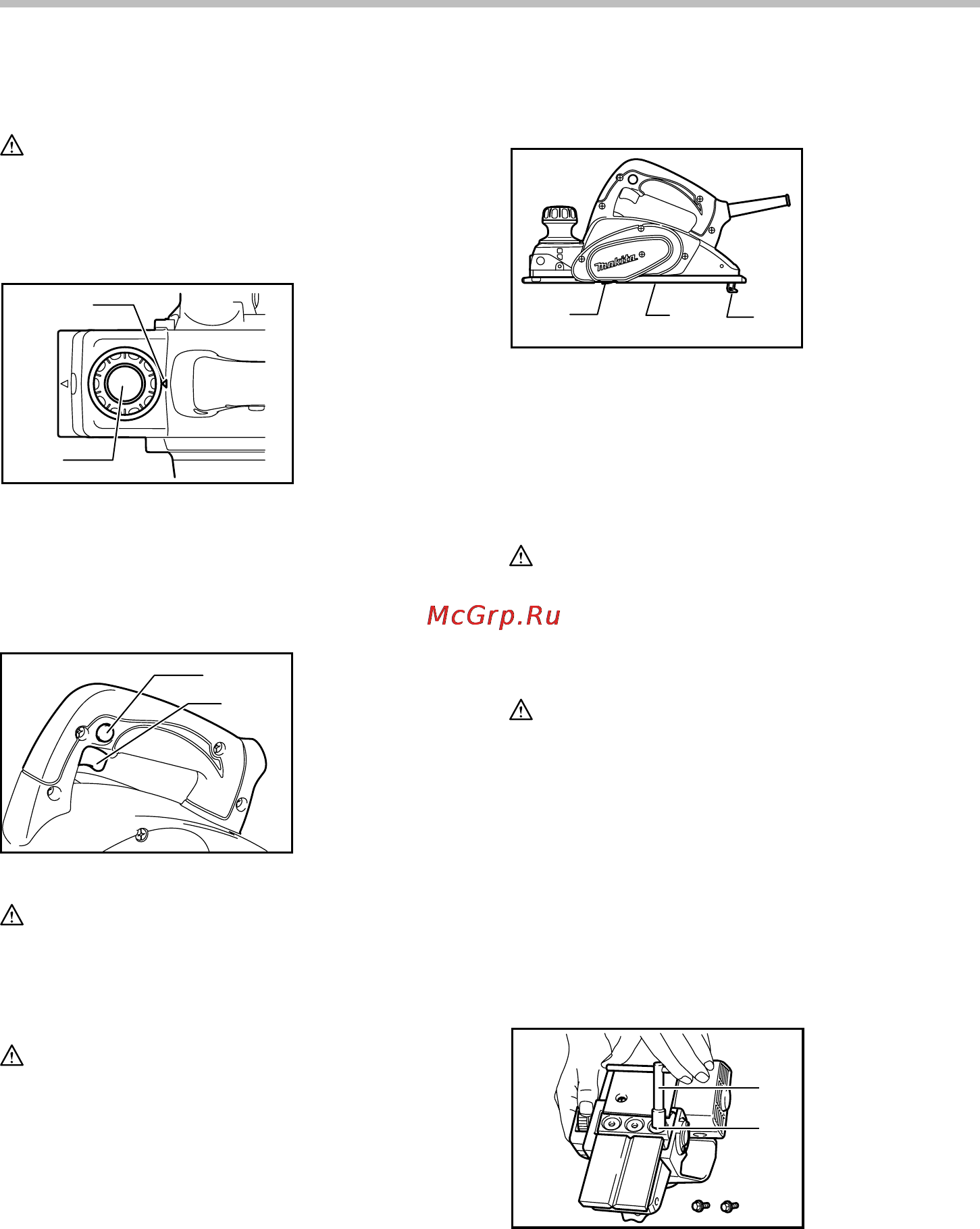 makita

McGrp.Ru