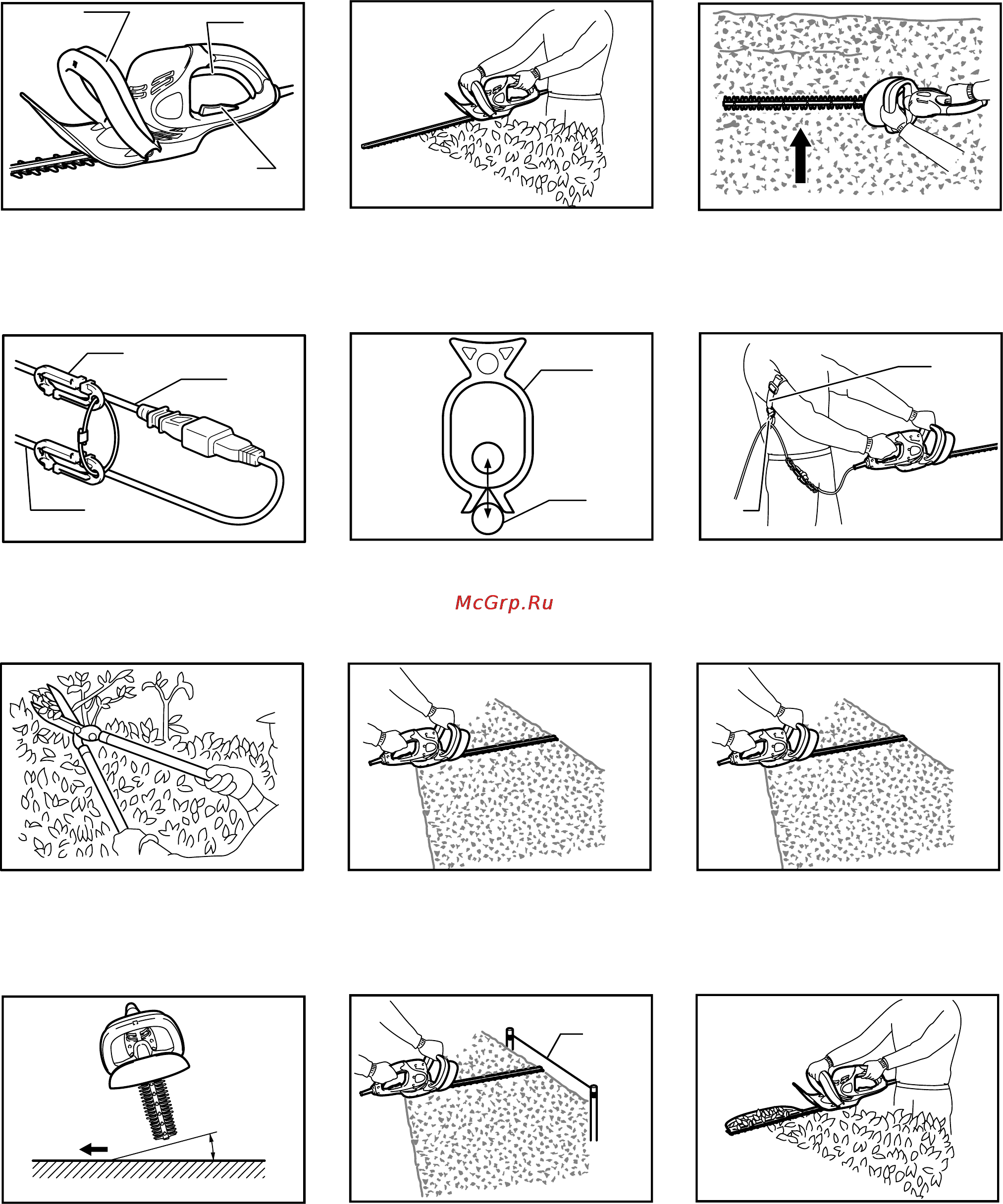 McGrp.Ru