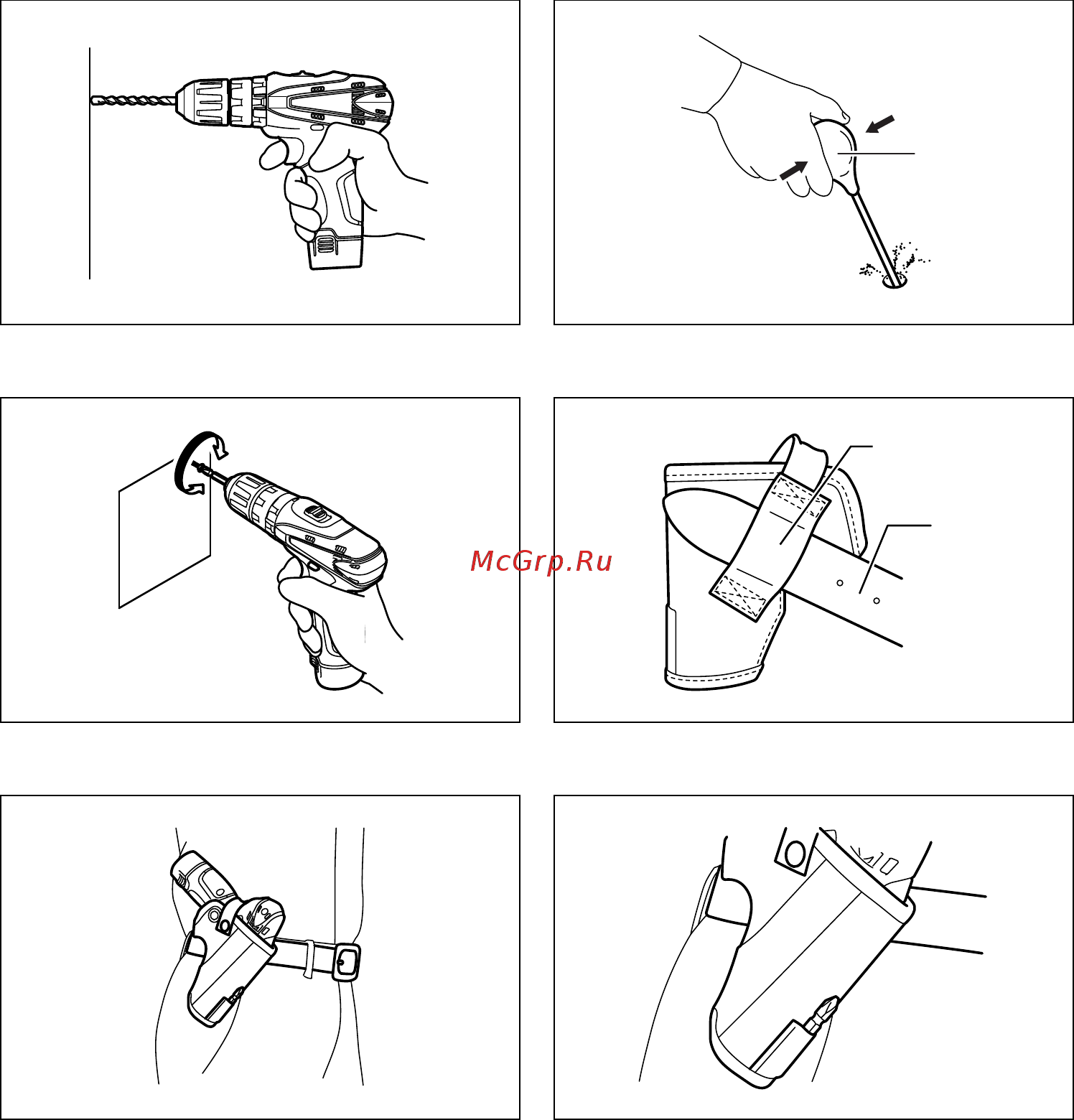 McGrp.Ru