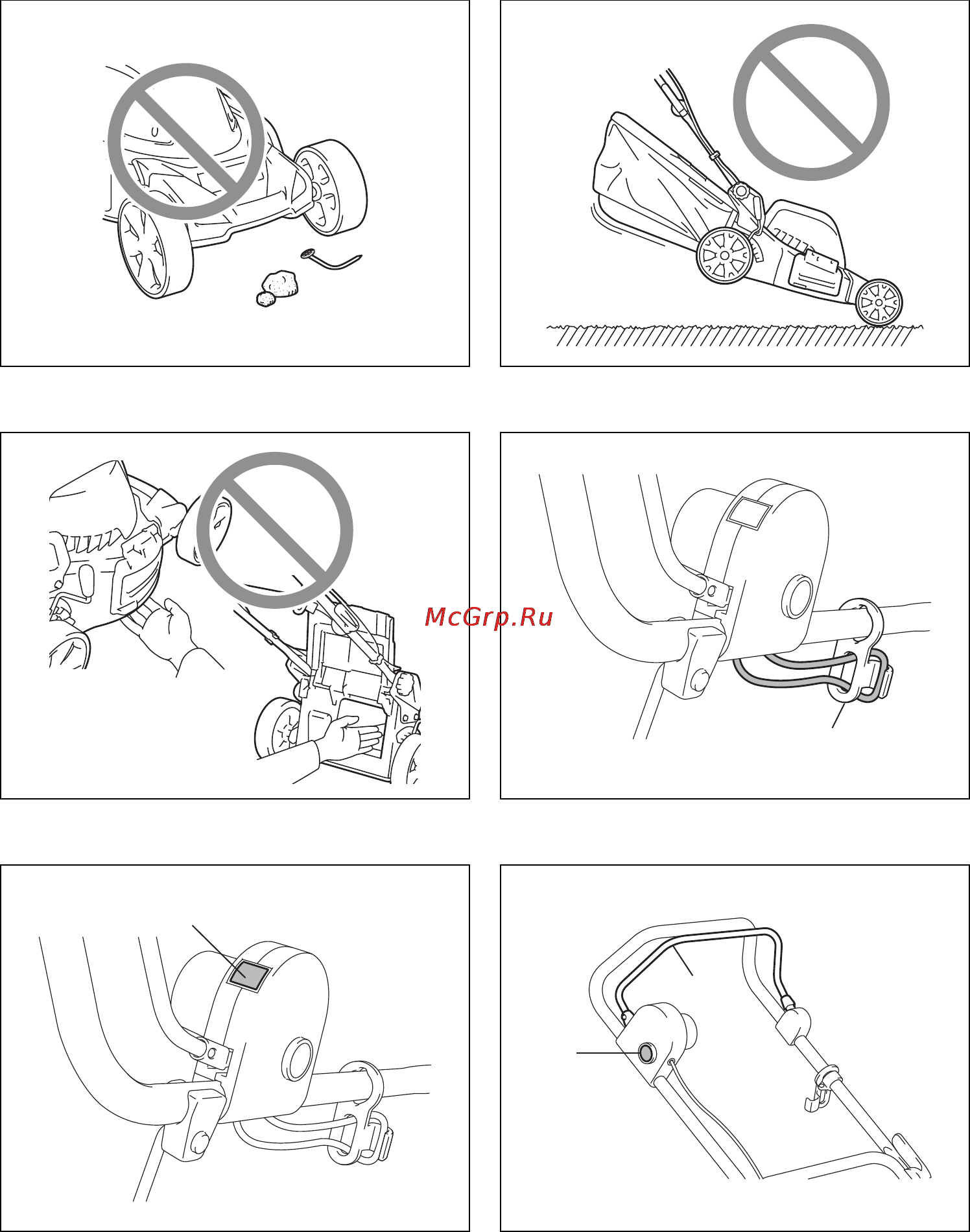 McGrp.Ru