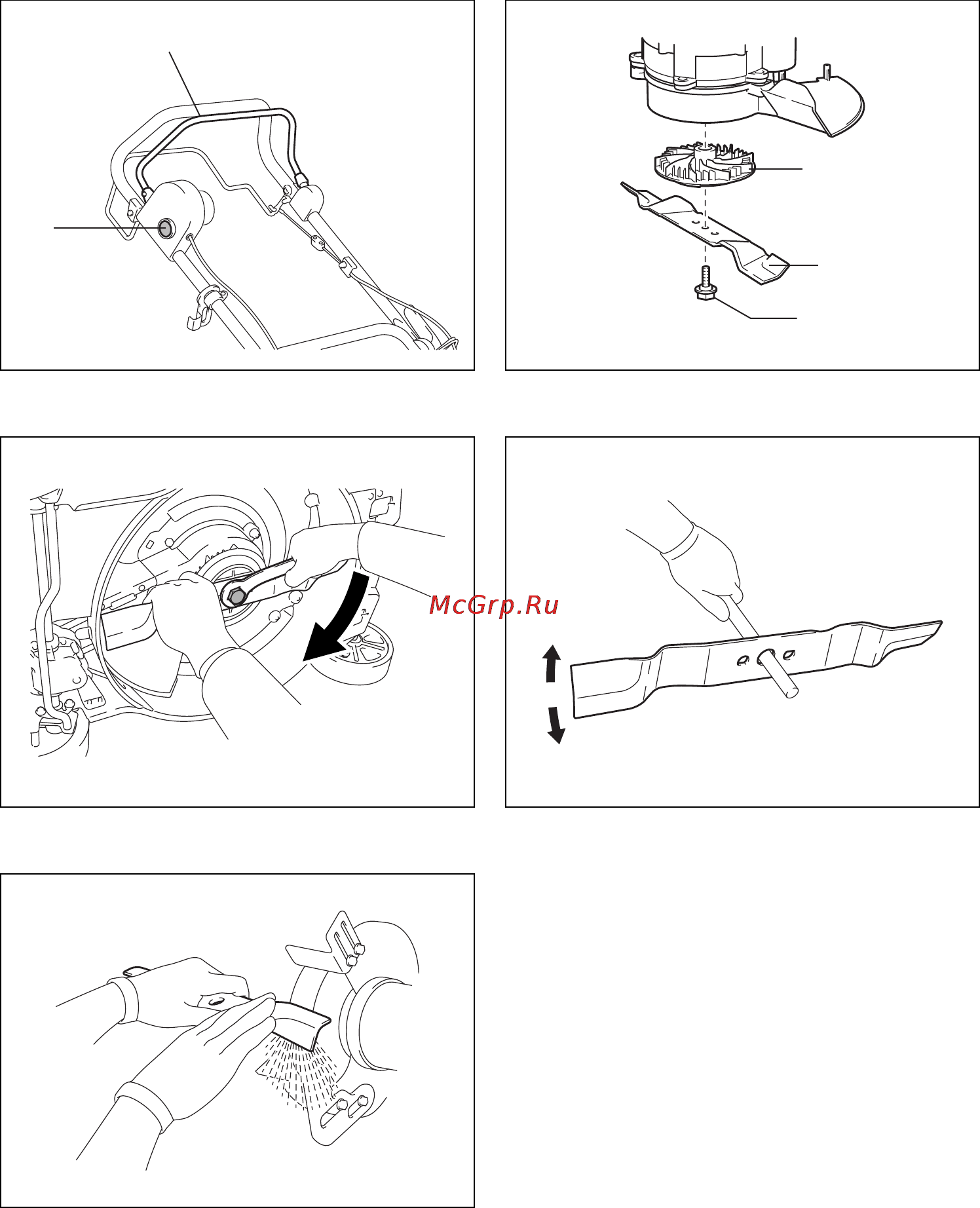 McGrp.Ru