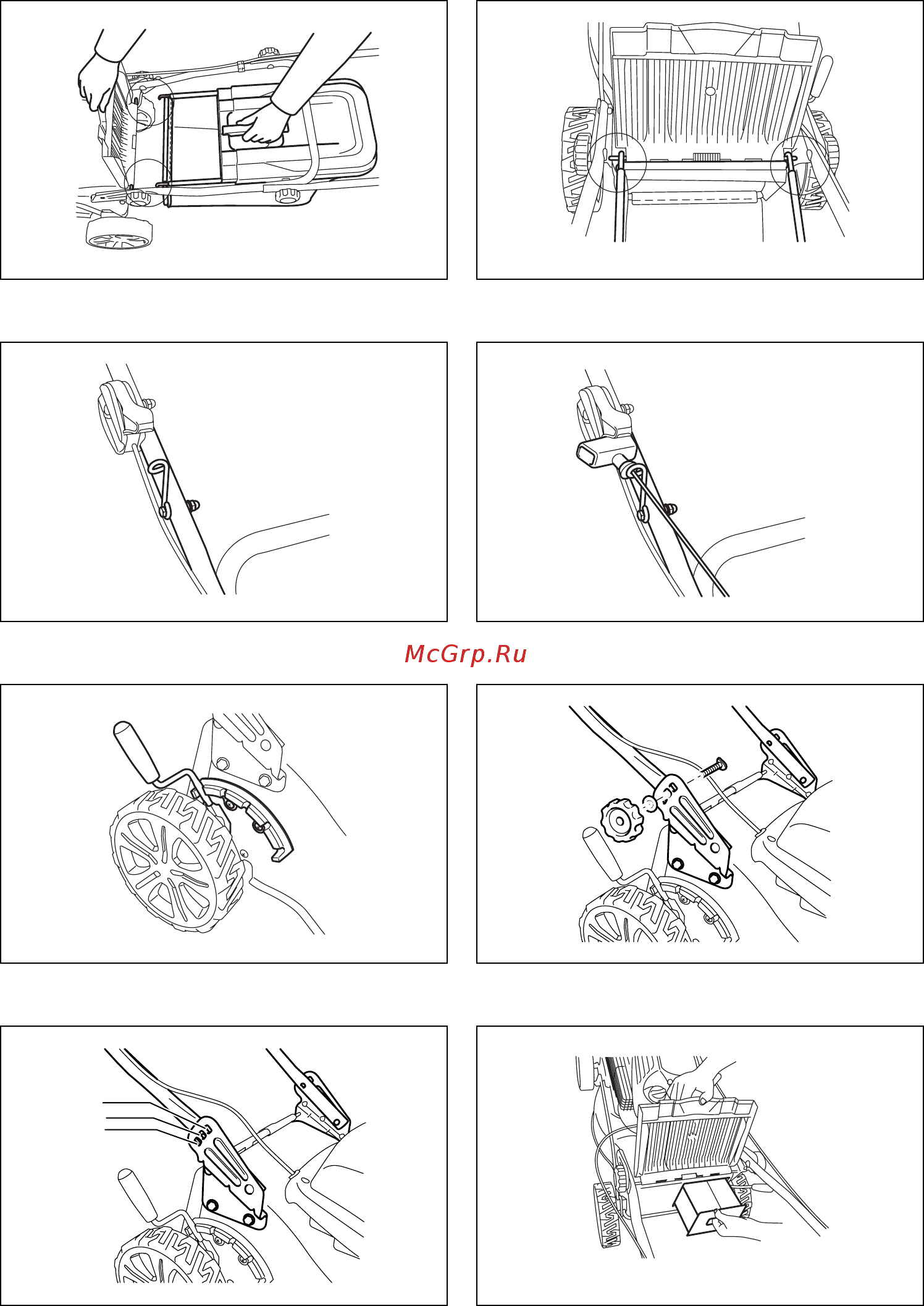 McGrp.Ru