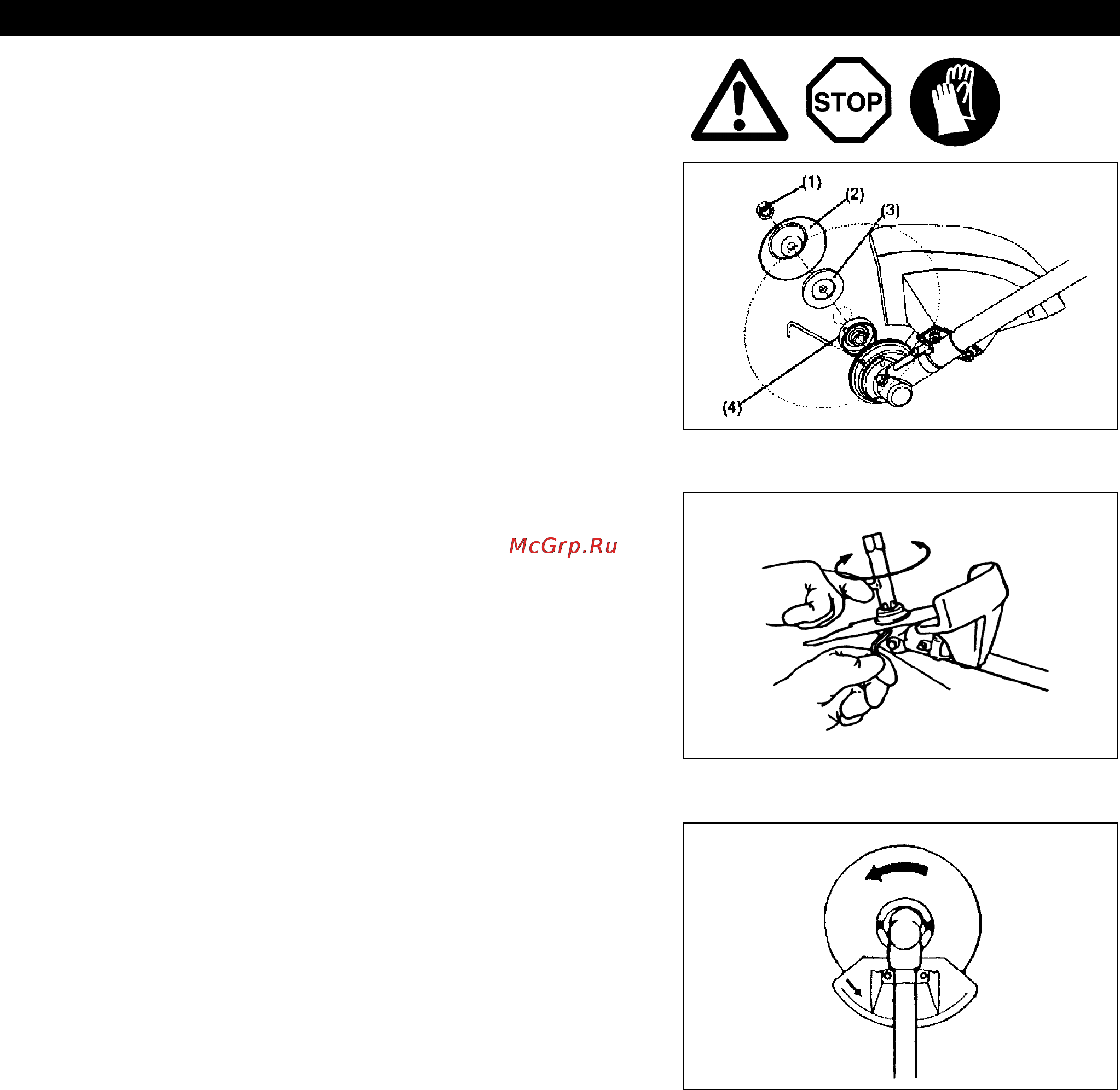 STOP

(1)
(2)
(3)
(4)

McGrp.Ru