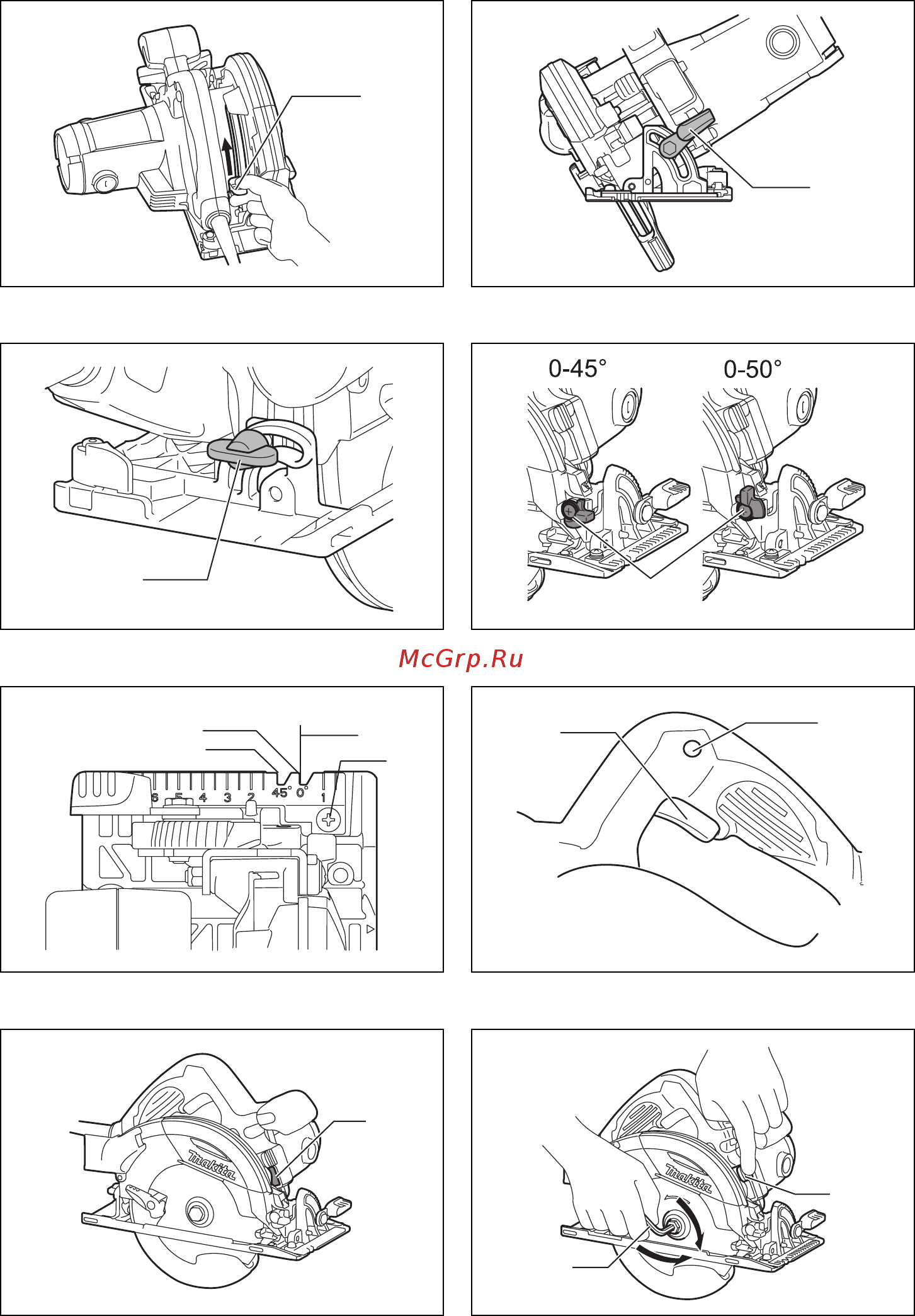 0-45°

0-50°

McGrp.Ru

6 5 4 3 2 45° 0° 1

makita

makita