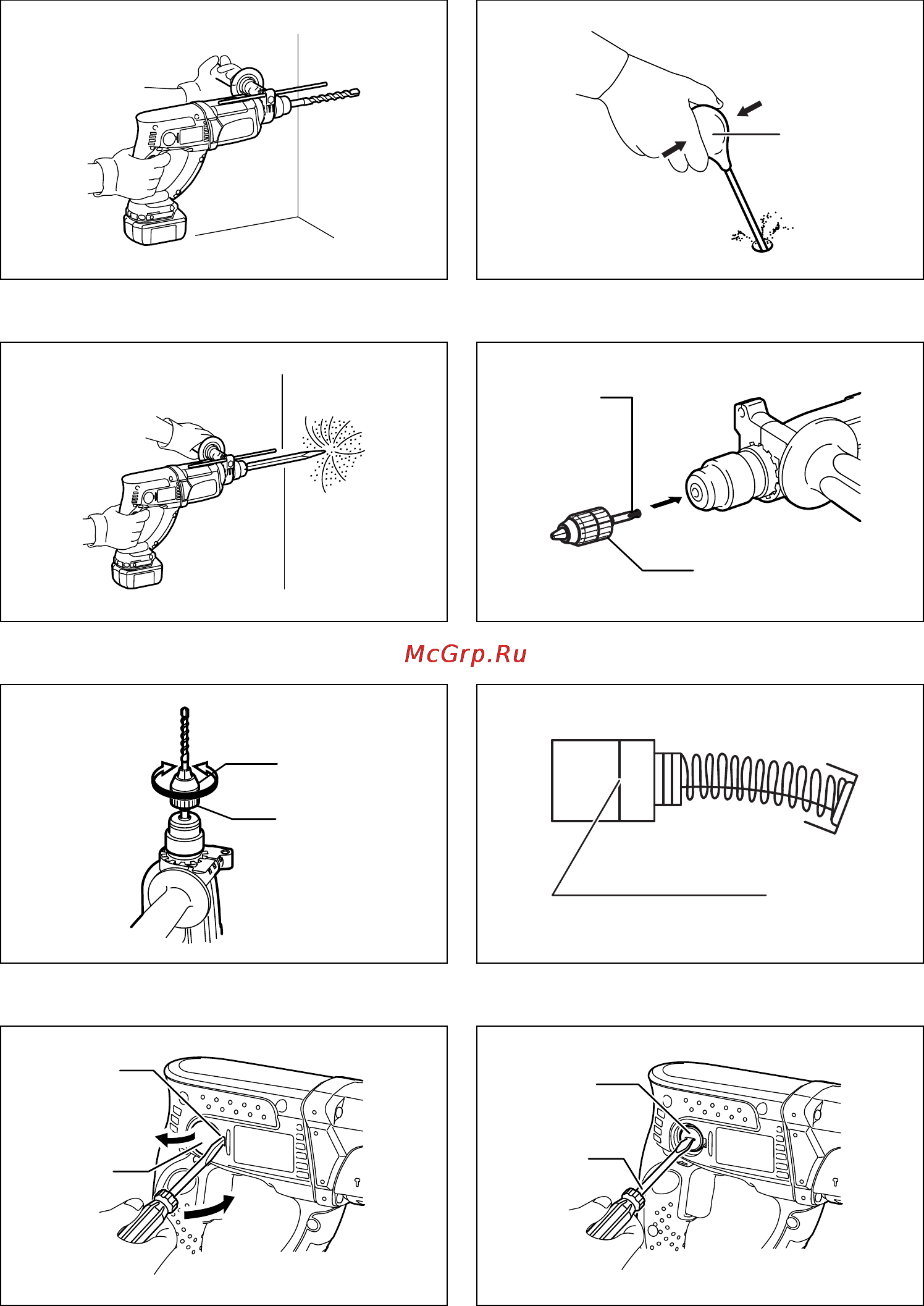 McGrp.Ru