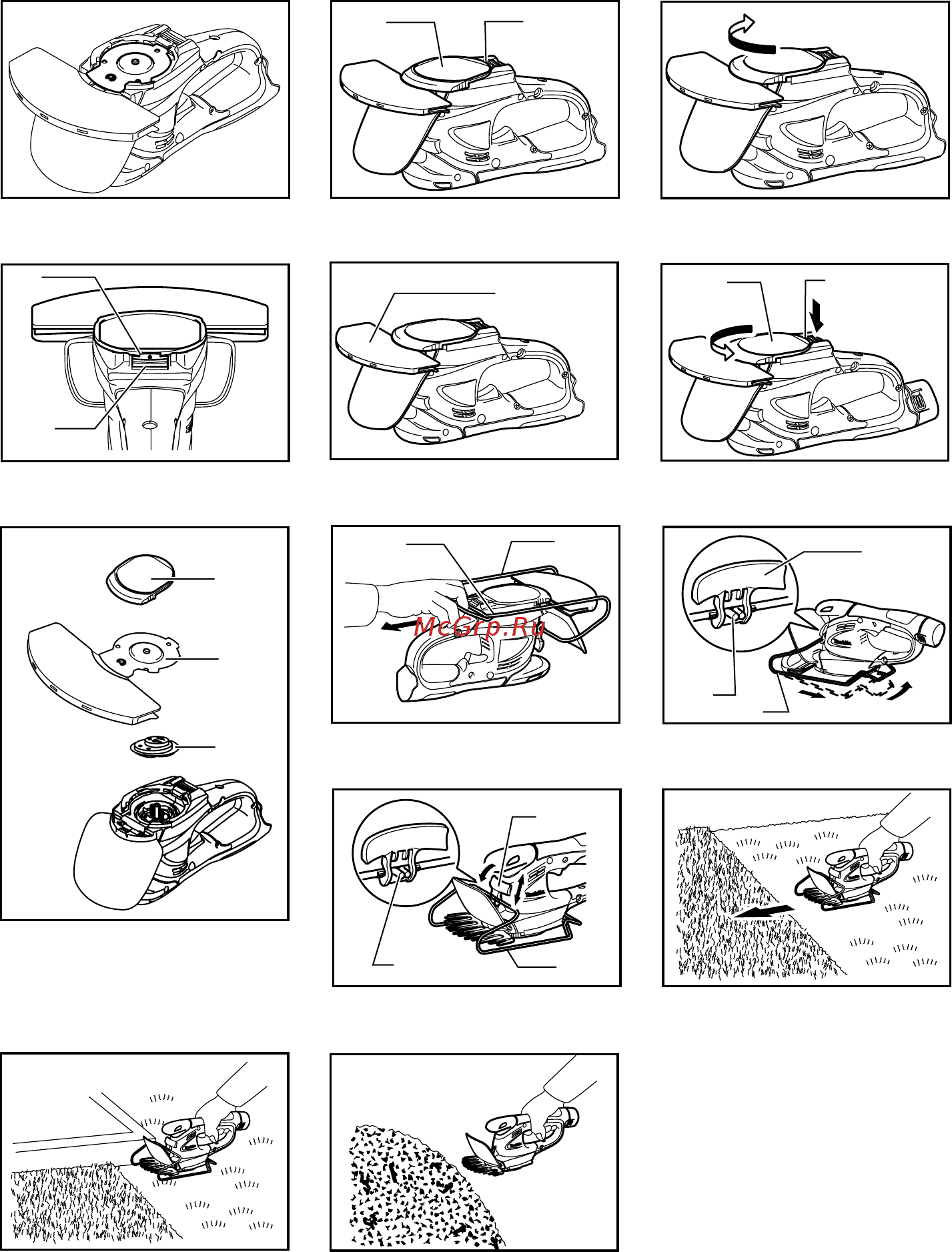 McGrp.Ru