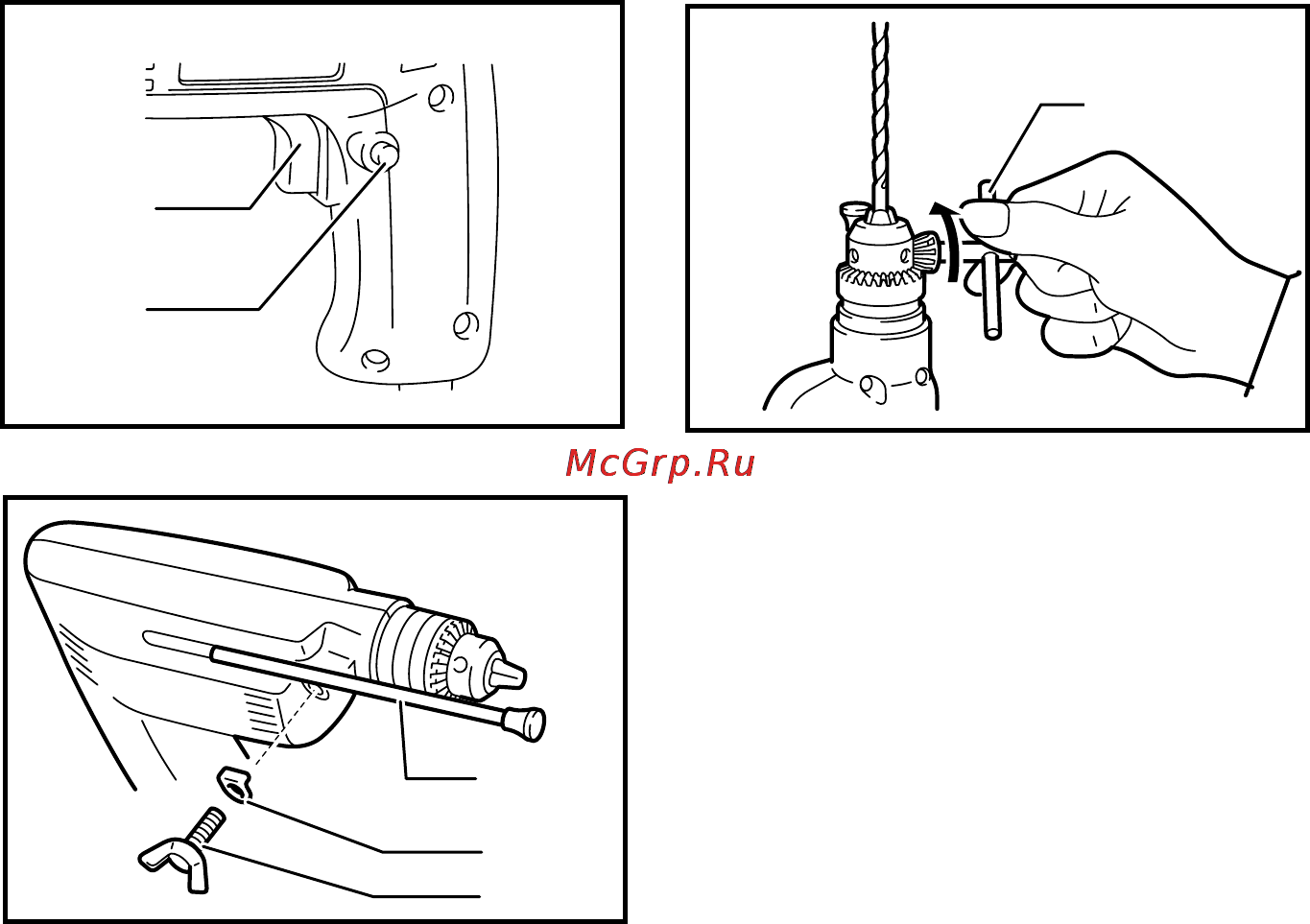 McGrp.Ru