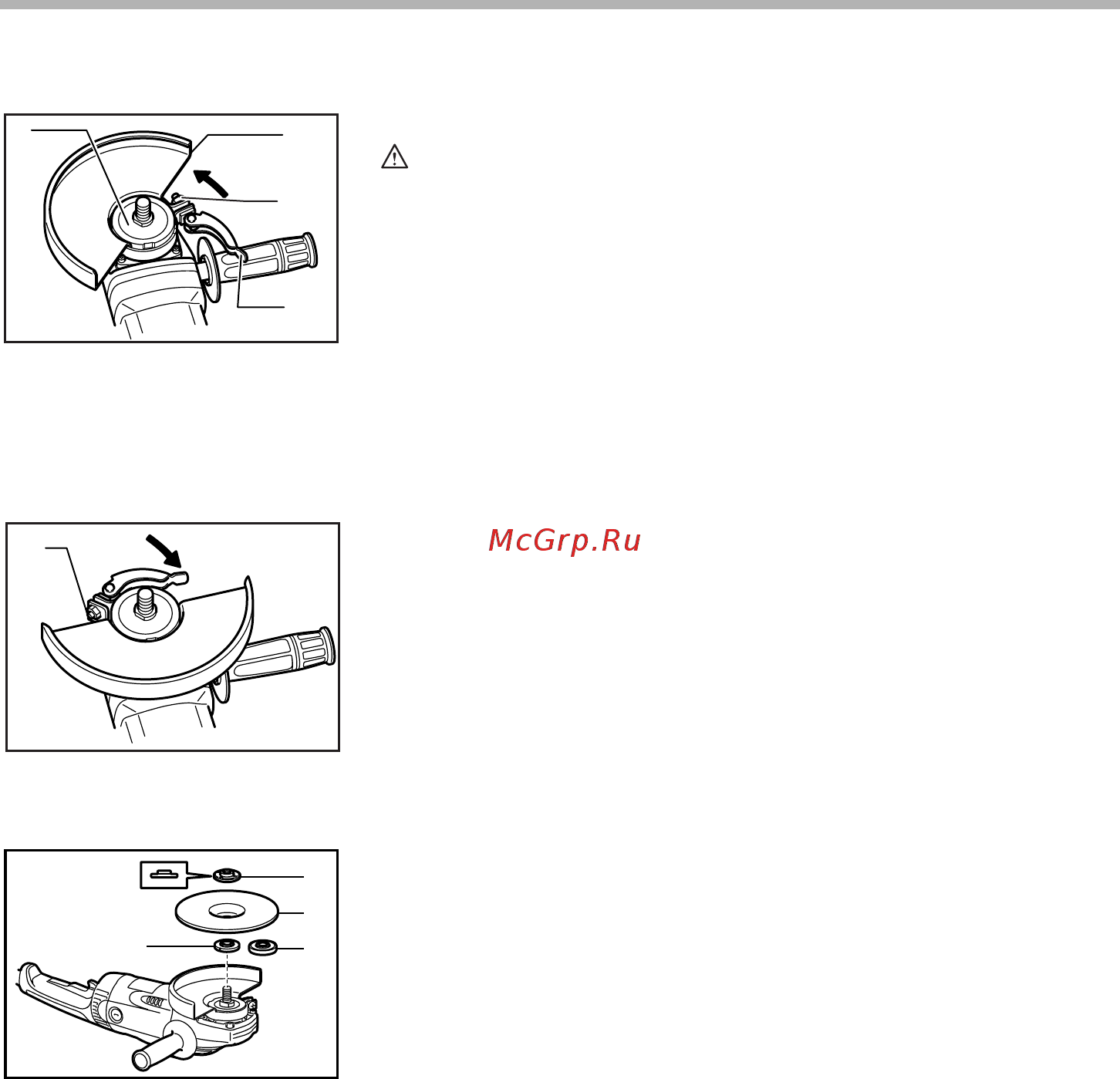 McGrp.Ru