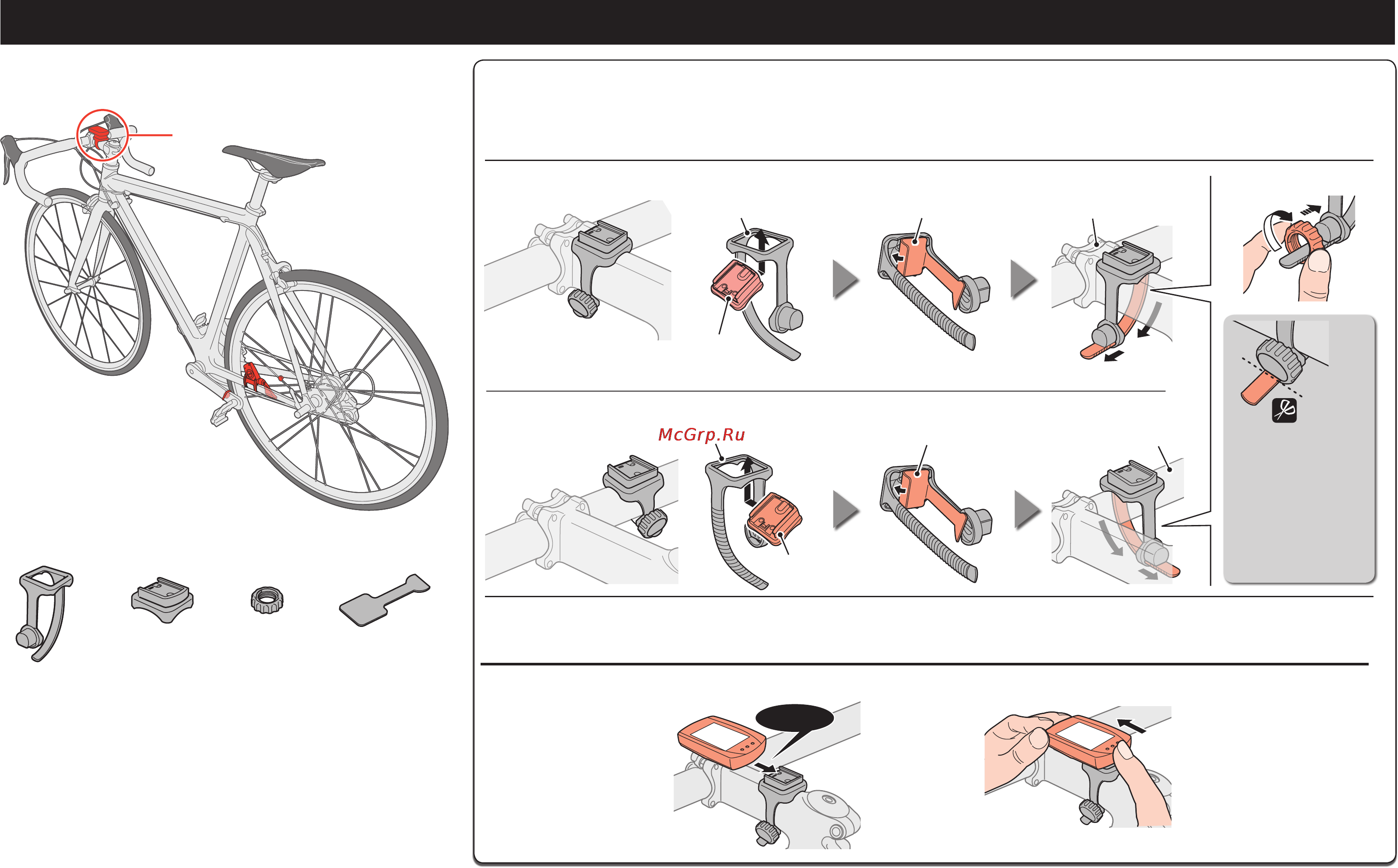 McGrp.Ru