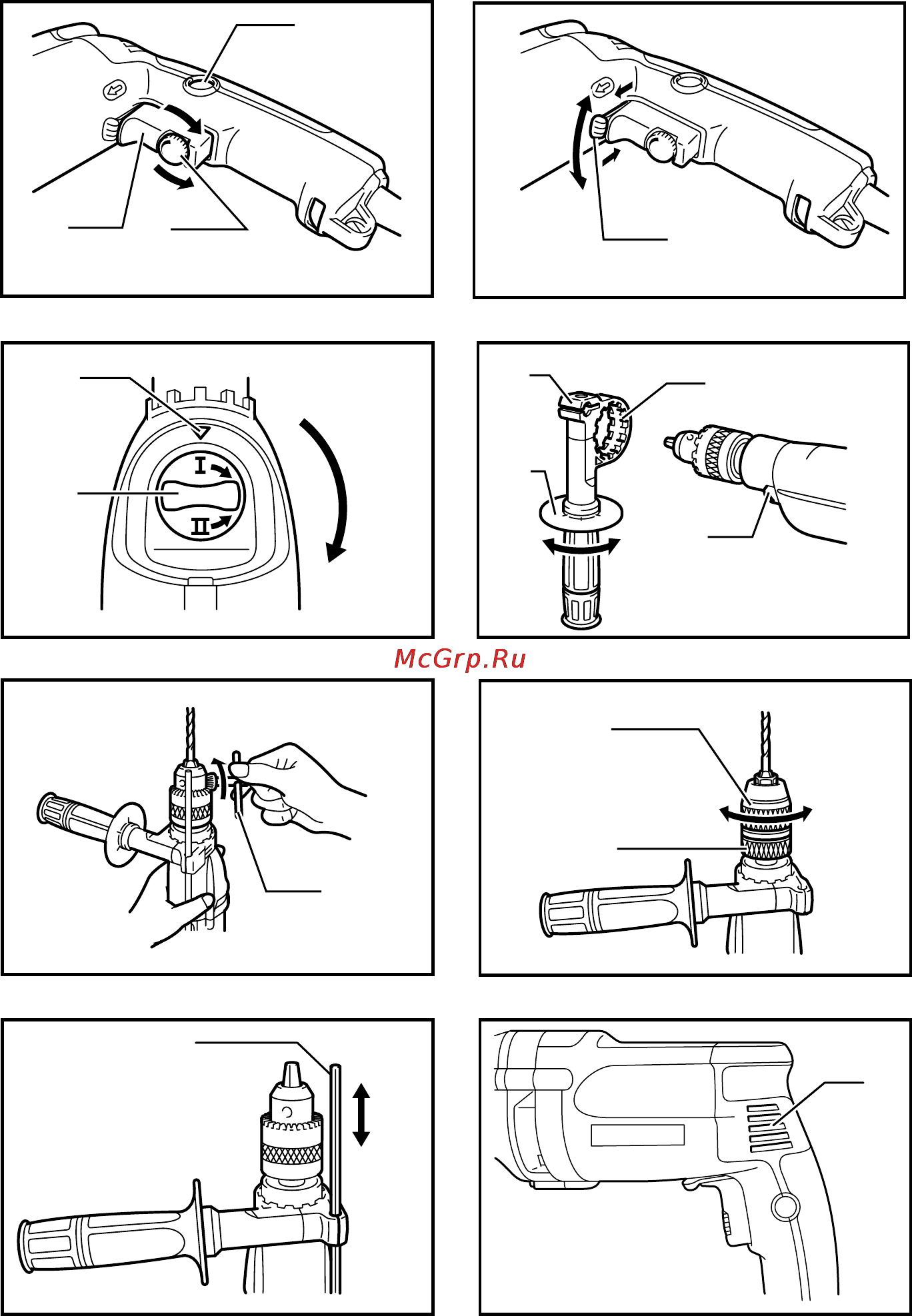 I

II

McGrp.Ru