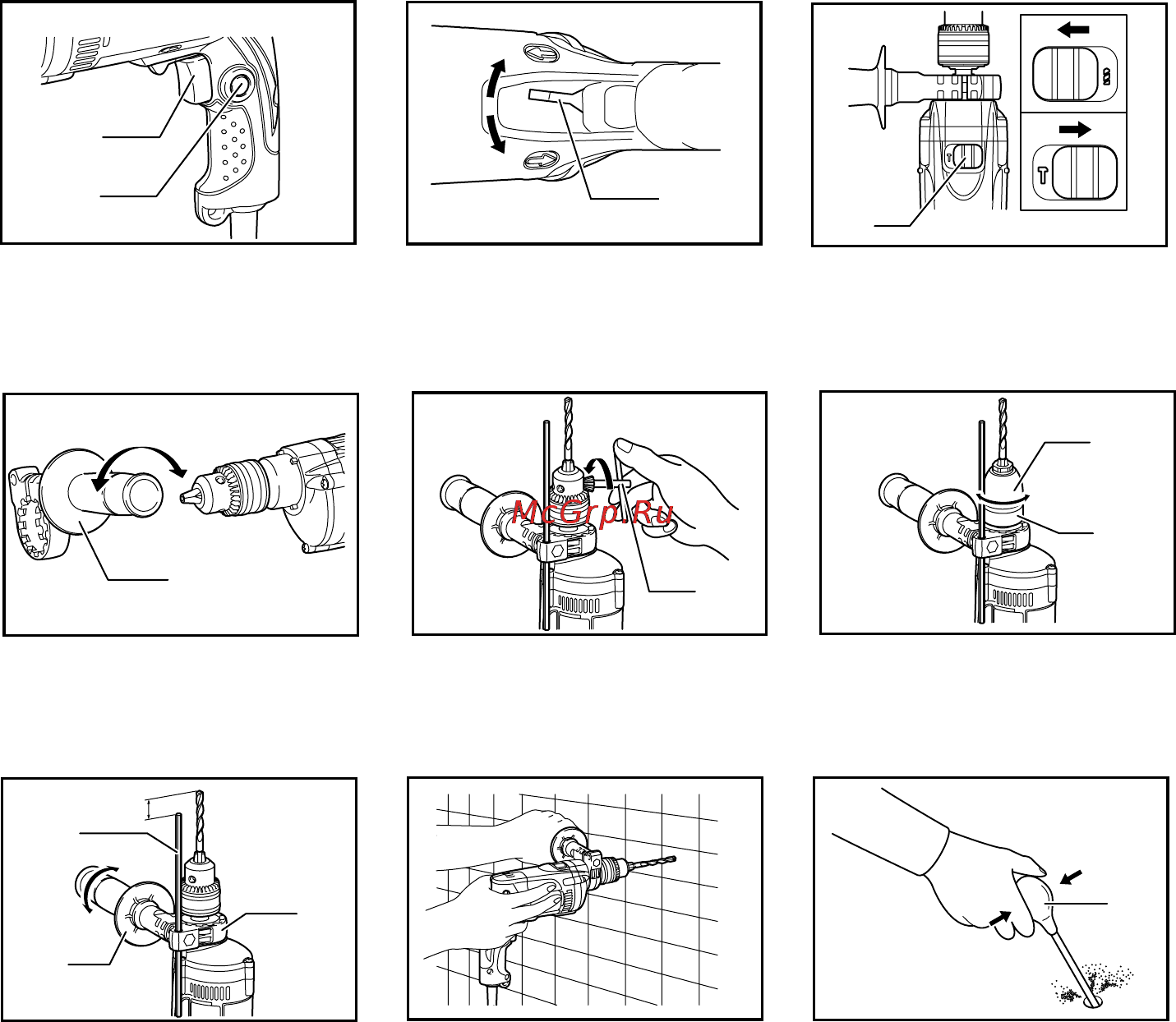 McGrp.Ru