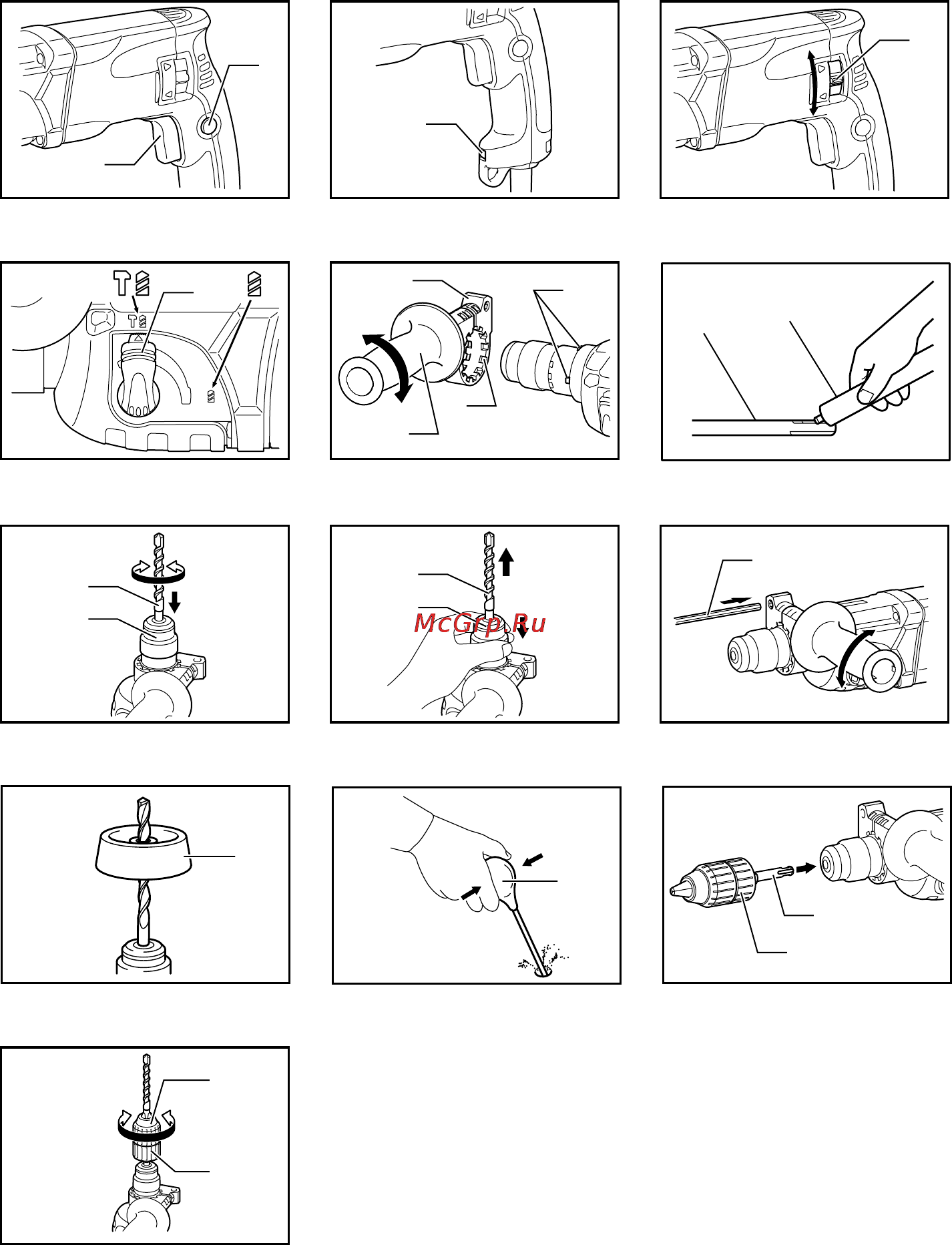 McGrp.Ru