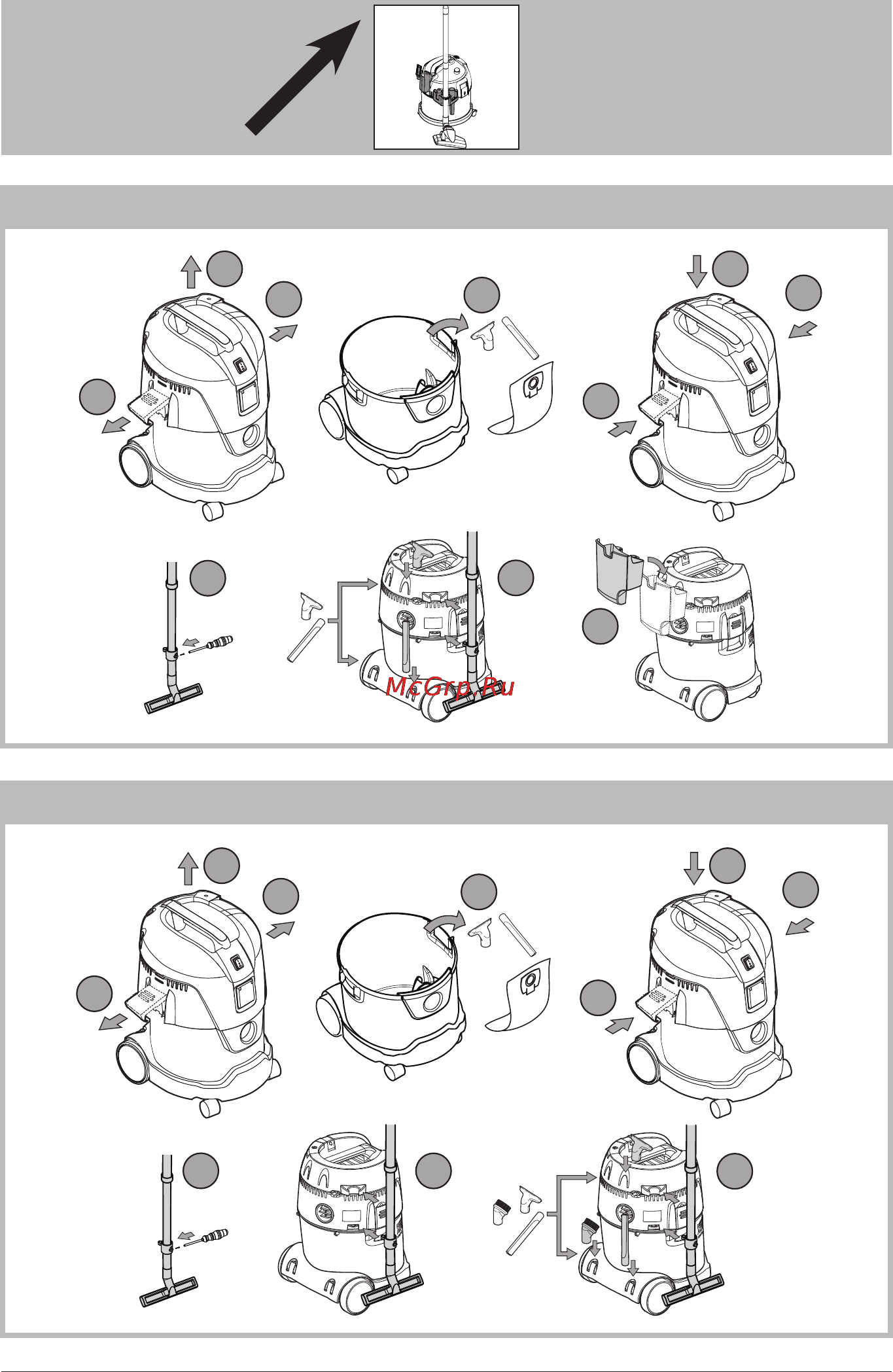 McGrp.Ru