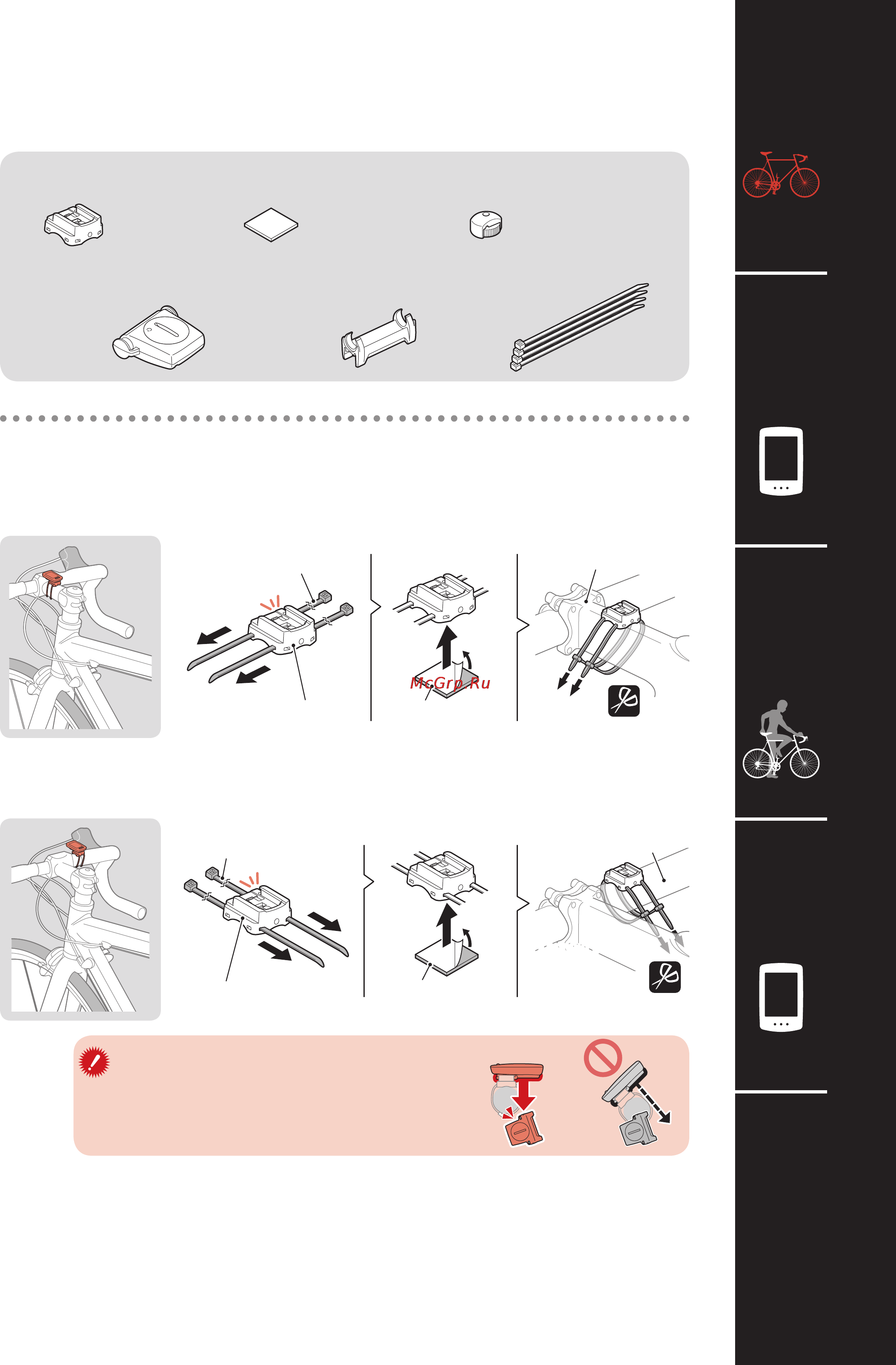 McGrp.Ru