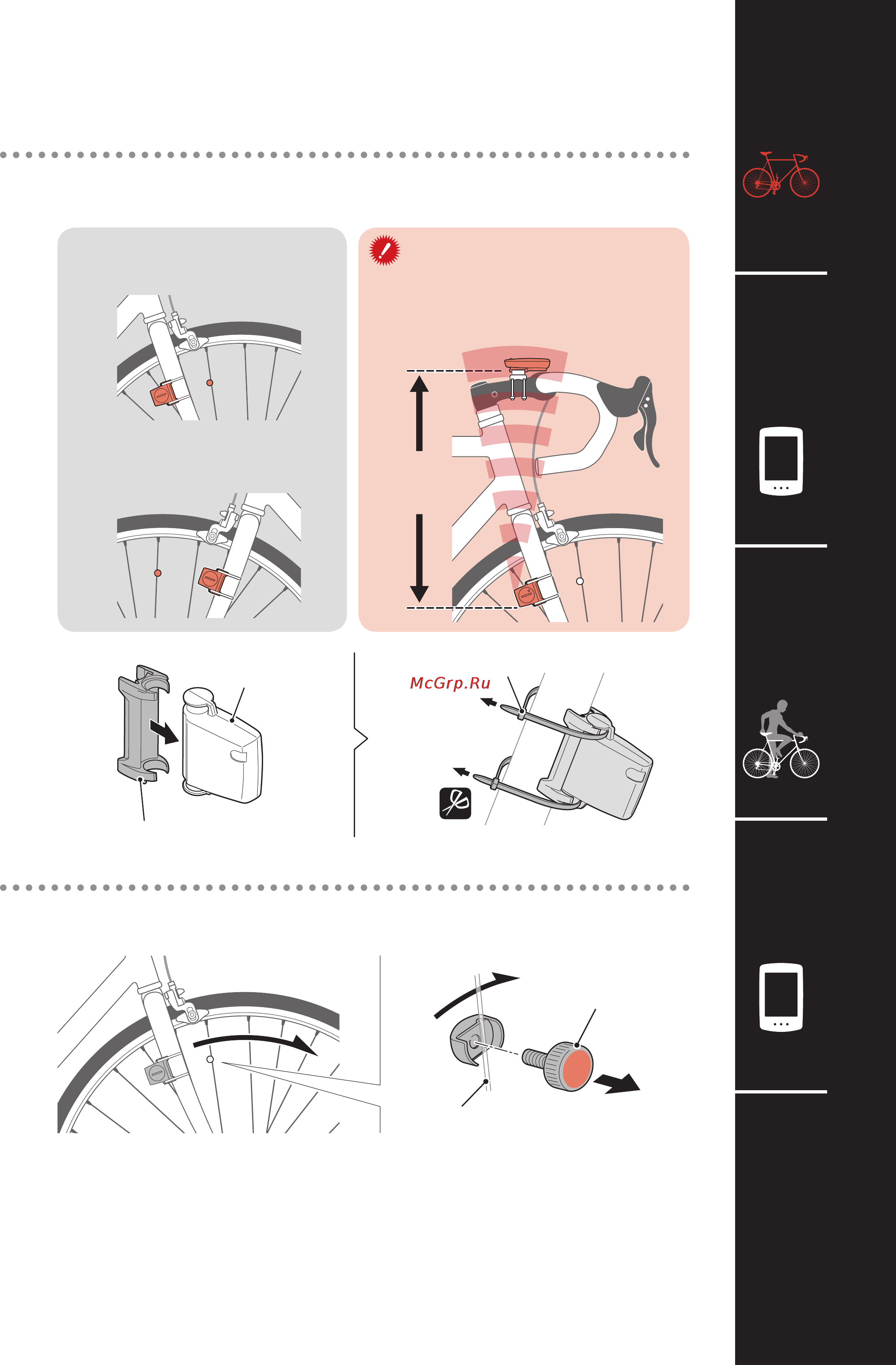 McGrp.Ru