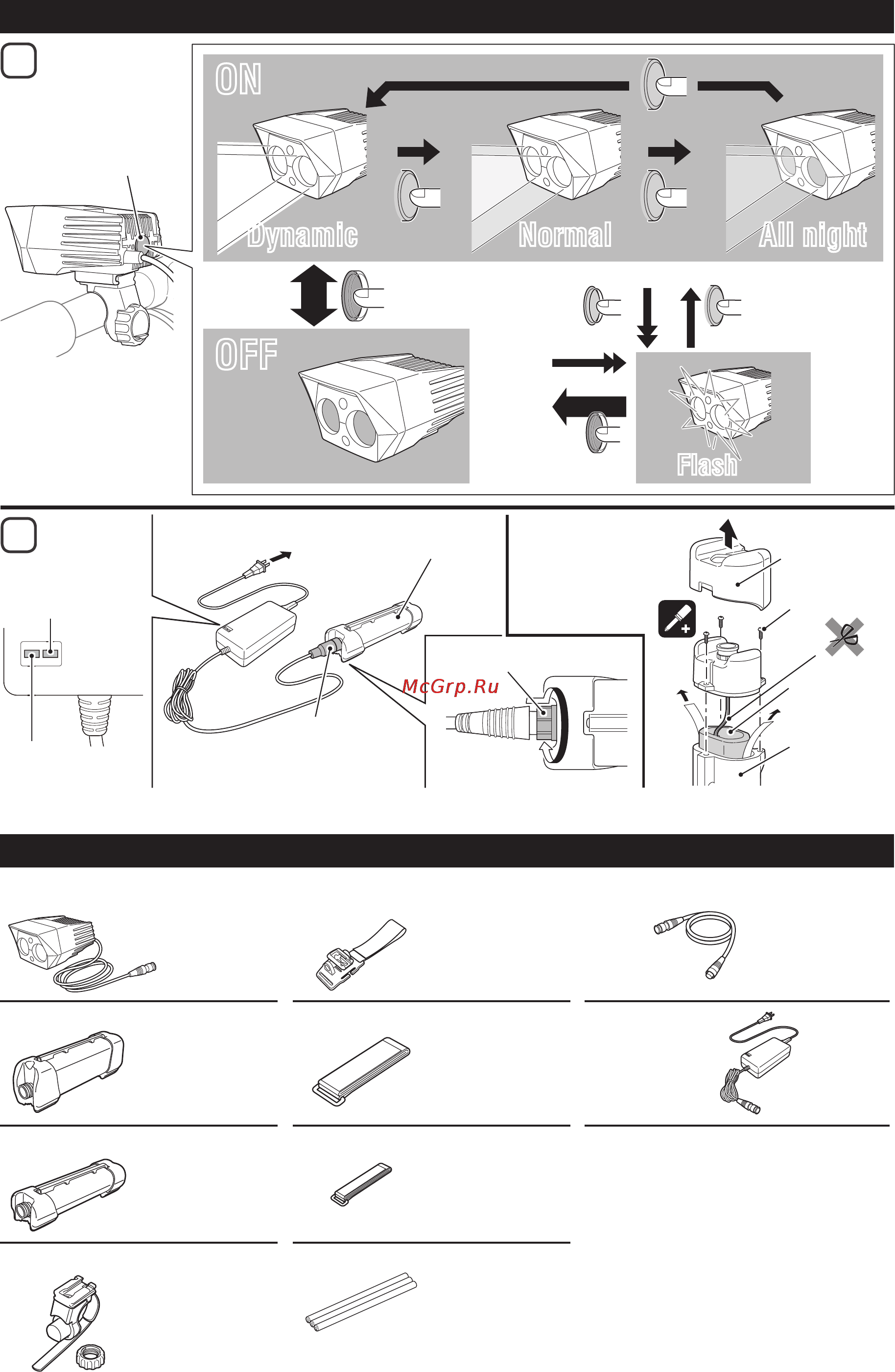 ON

Dynamic

Normal

All night

OFF

Flash

McGrp.Ru