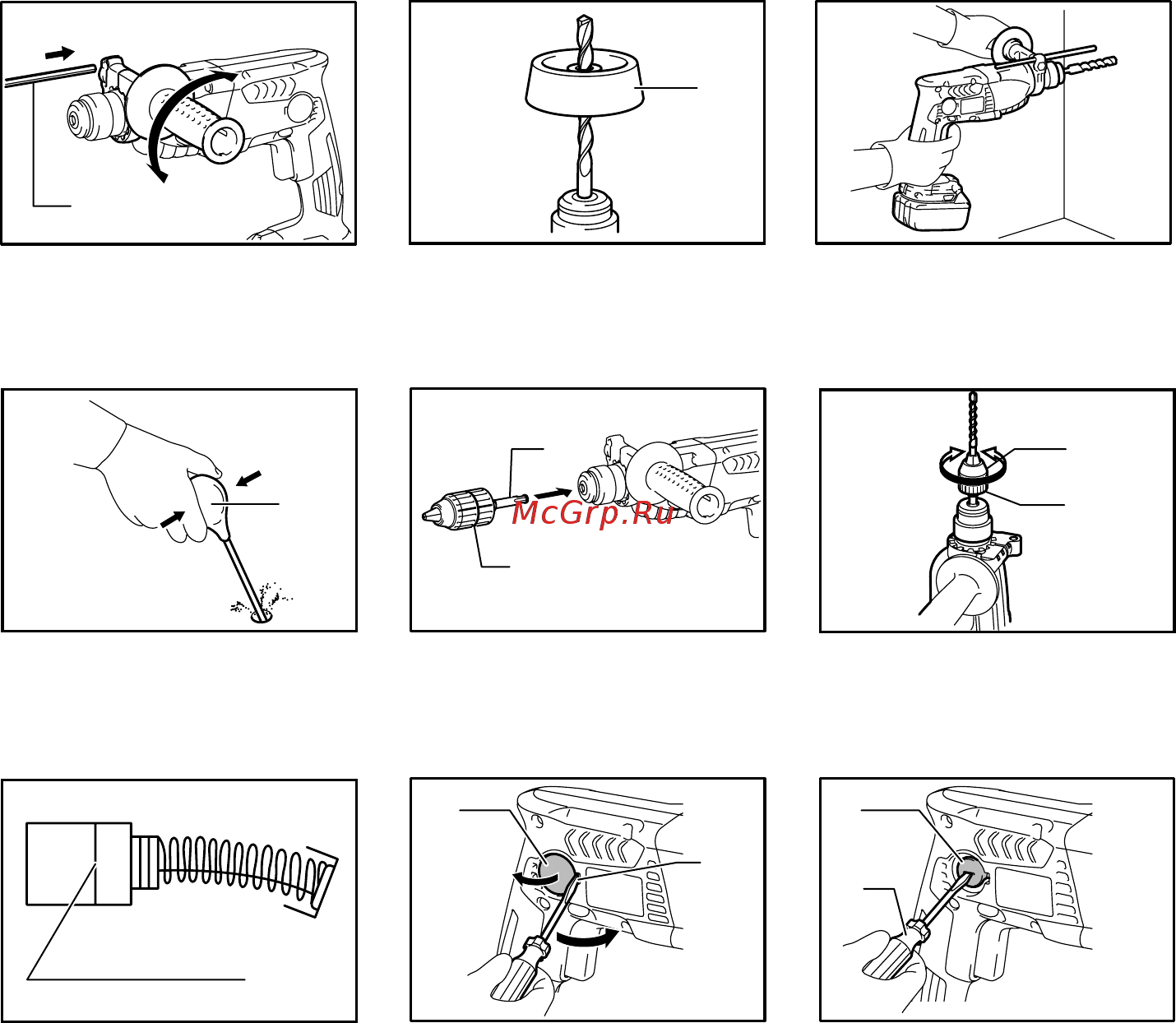 McGrp.Ru