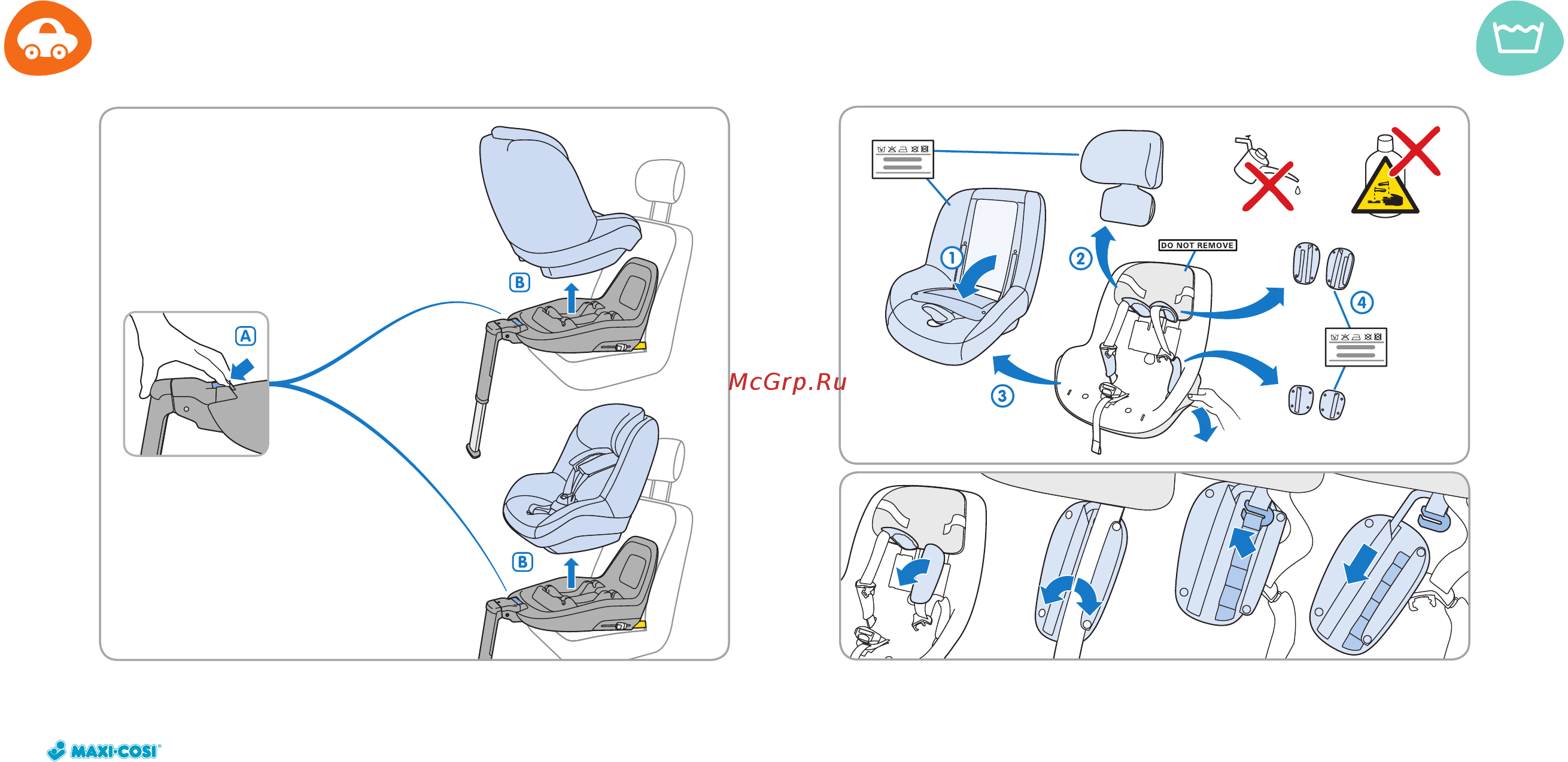 A

B

B

McGrp.Ru

1

2

3

4

DO NOT REMOVE

MAXI-COSI