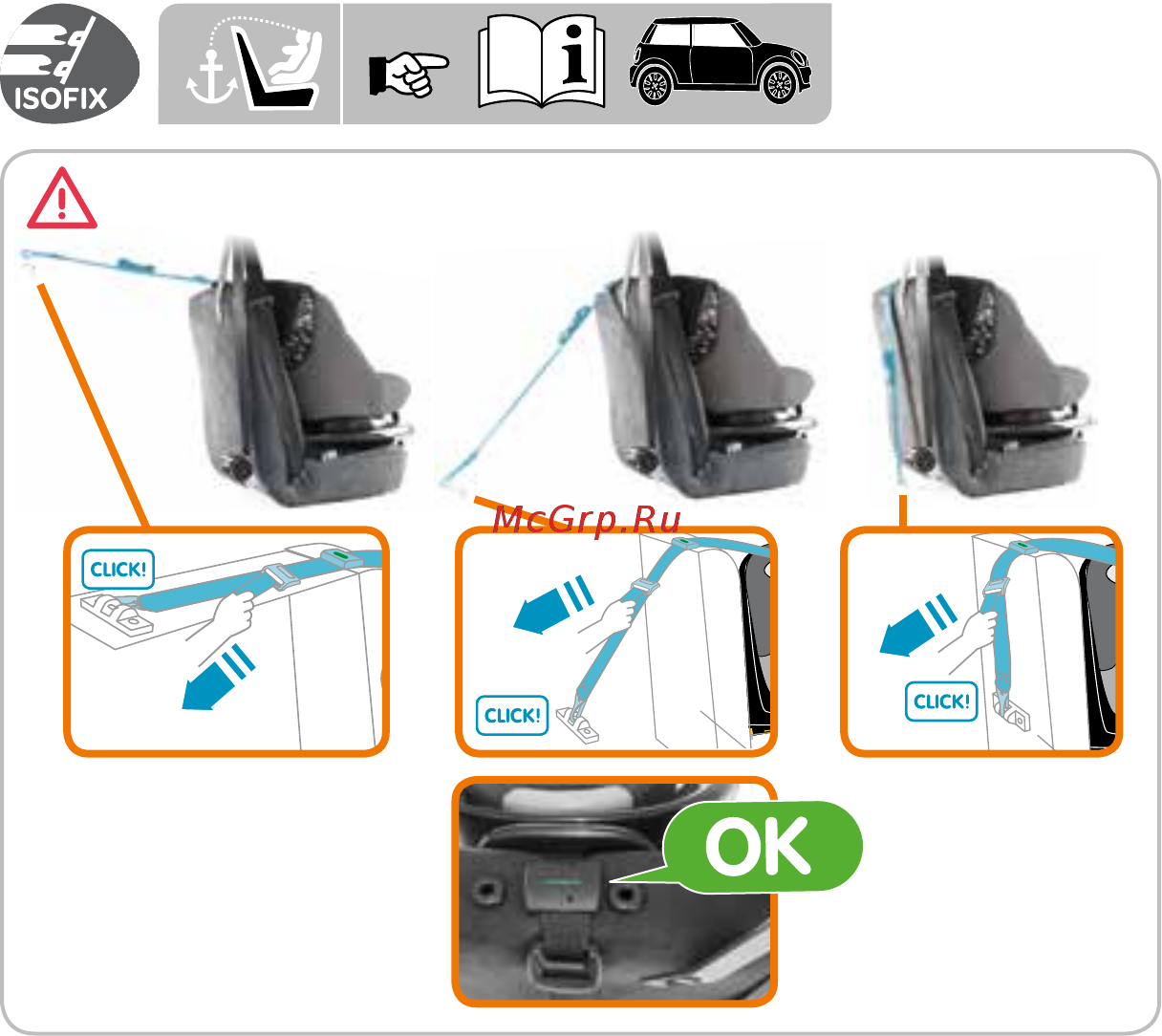 ISOFIX

McGrp.Ru

CLICK!

CLICK!

CLICK!

OK