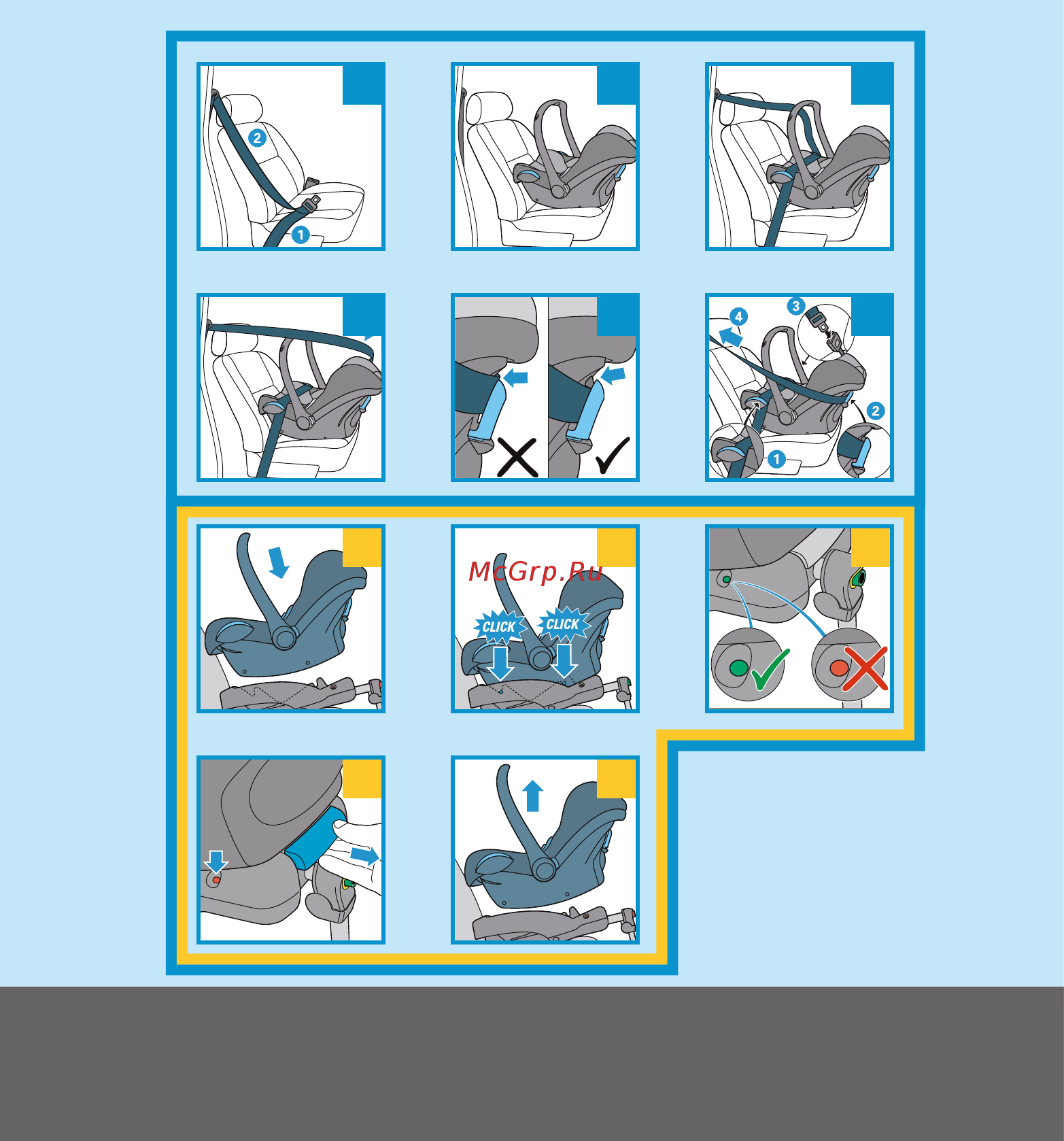 2
1

4
3
2
1

McGrp.Ru
CLICK
CLICK