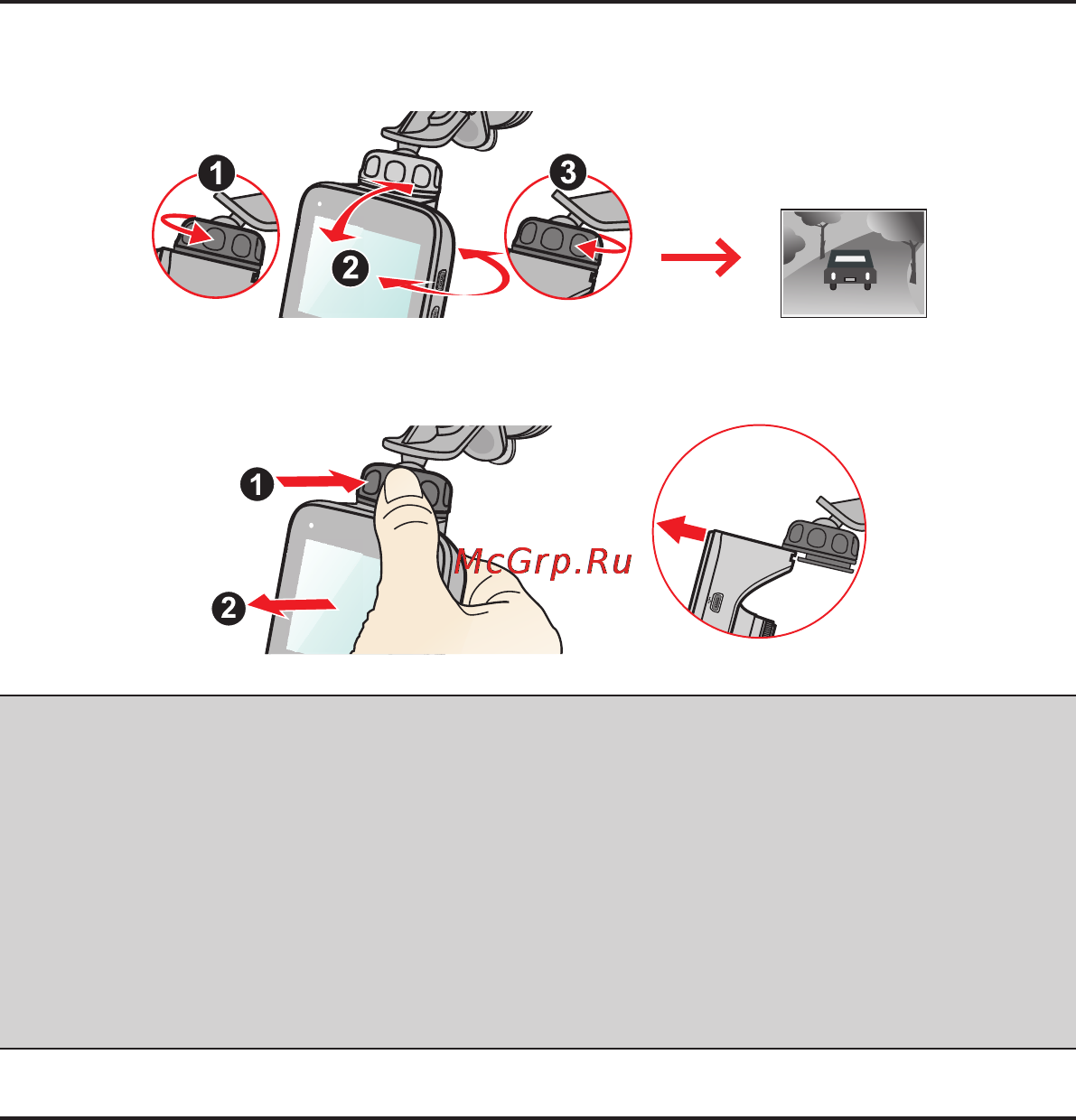 1
2
3

1
2
McGrp.Ru