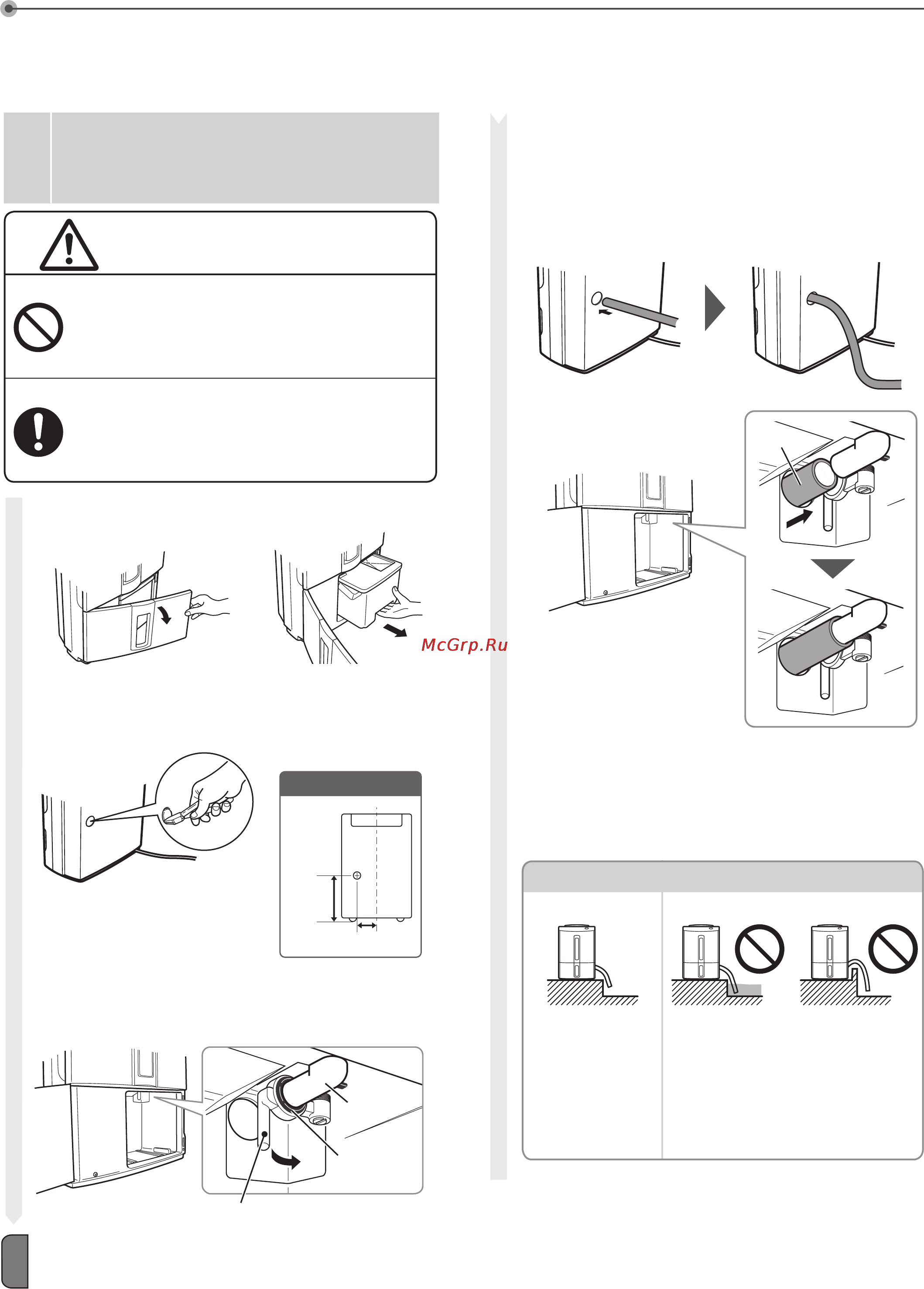 McGrp.Ru