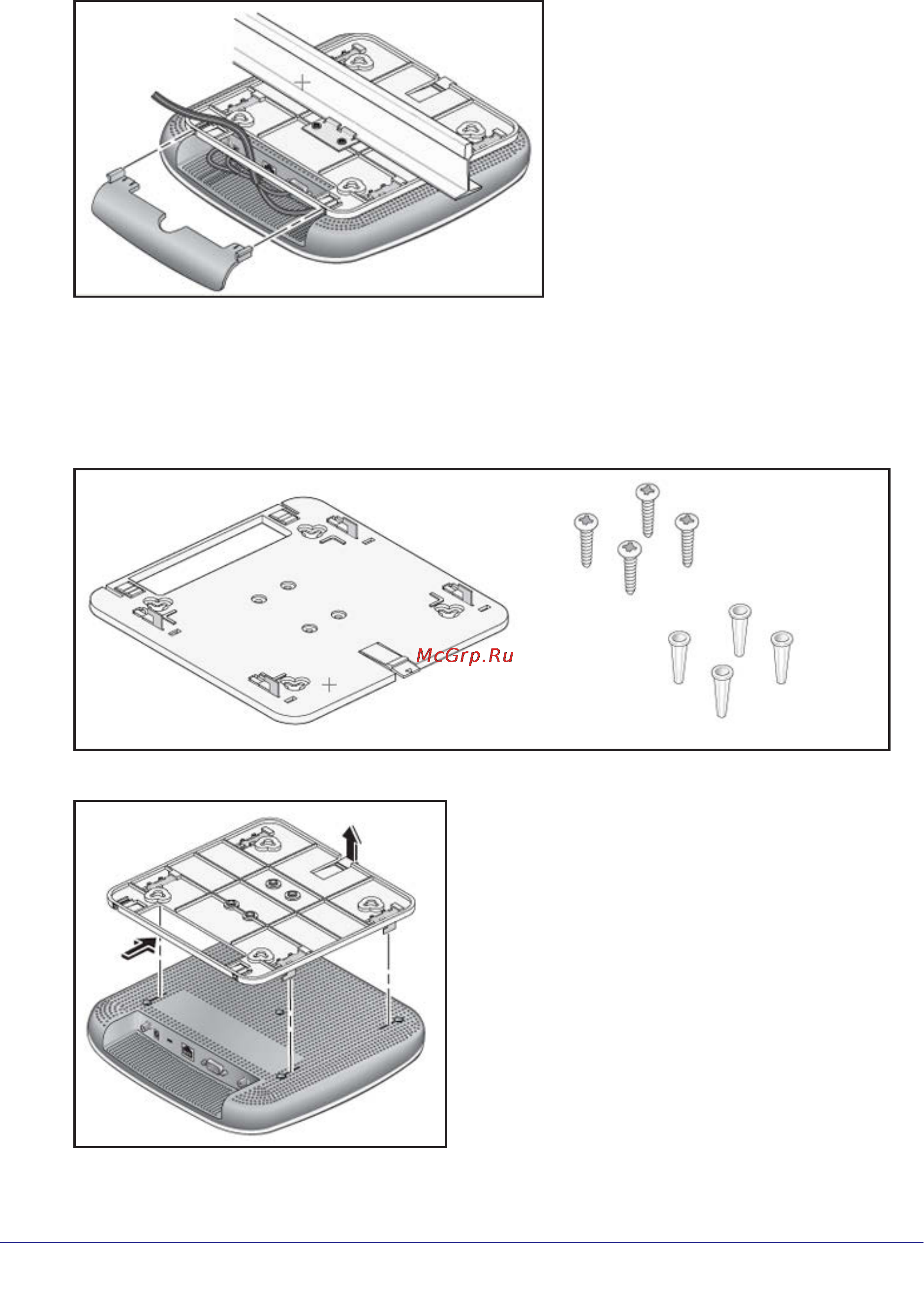 McGrp.Ru