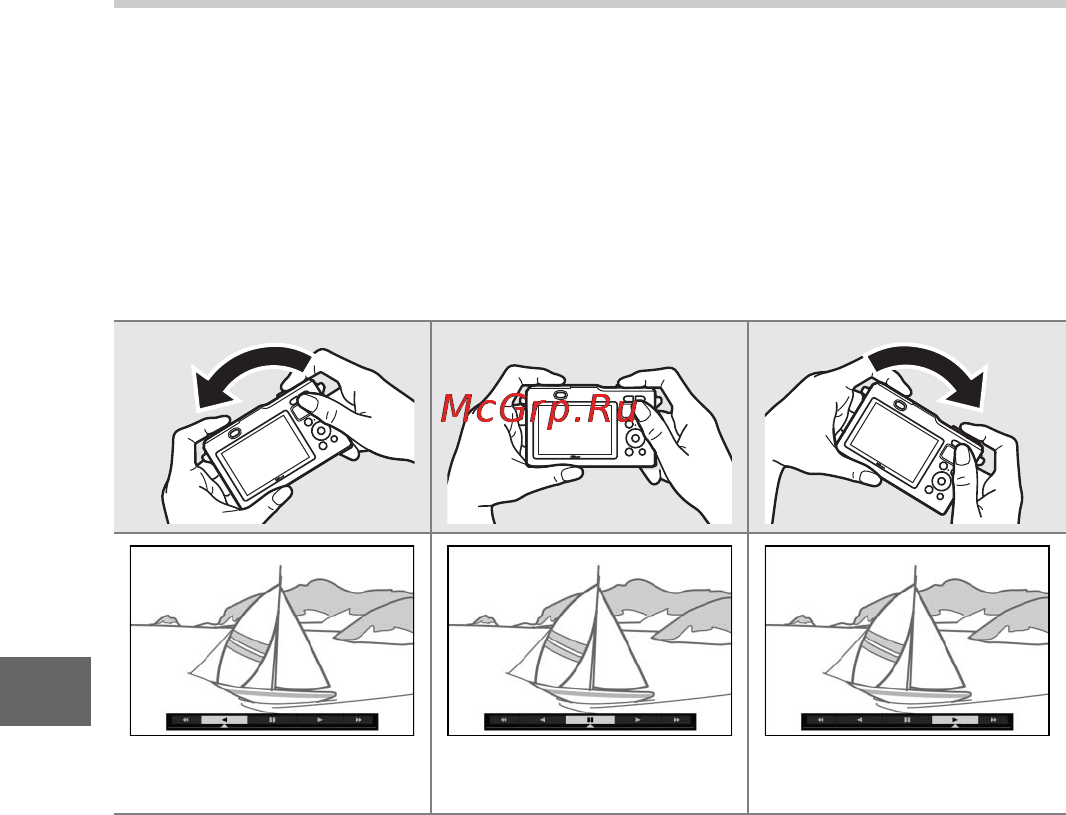 McGrp.Ru