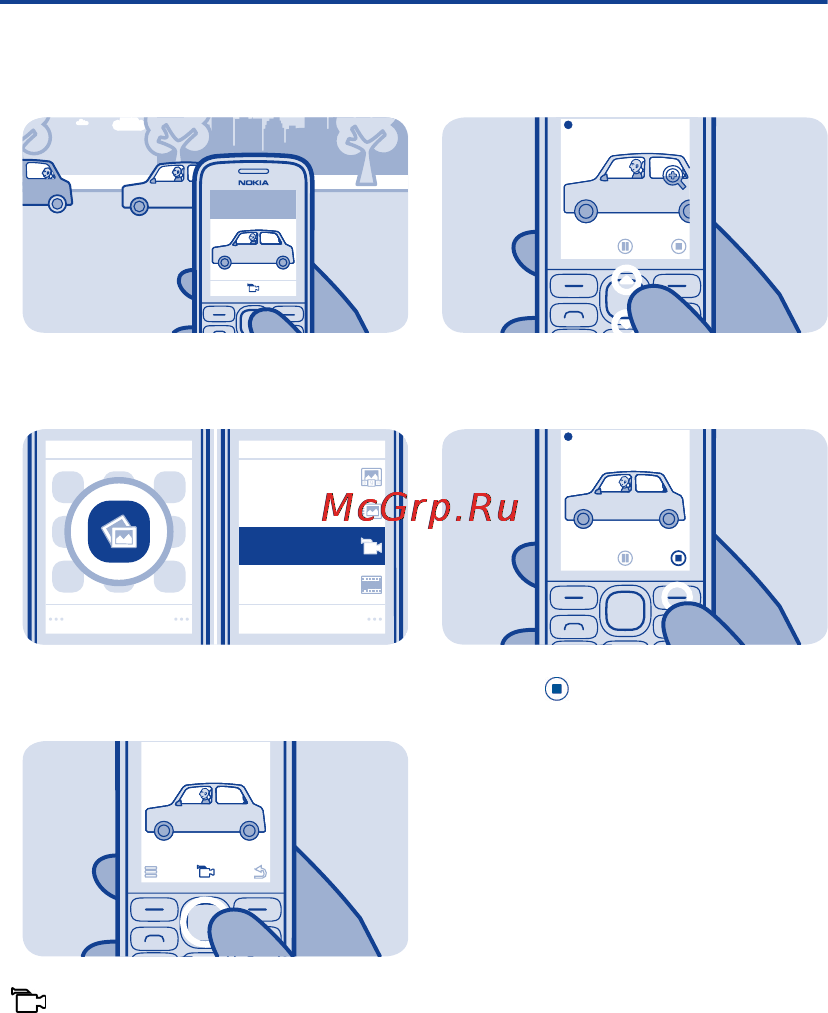 NOKIA

McGrp.Ru