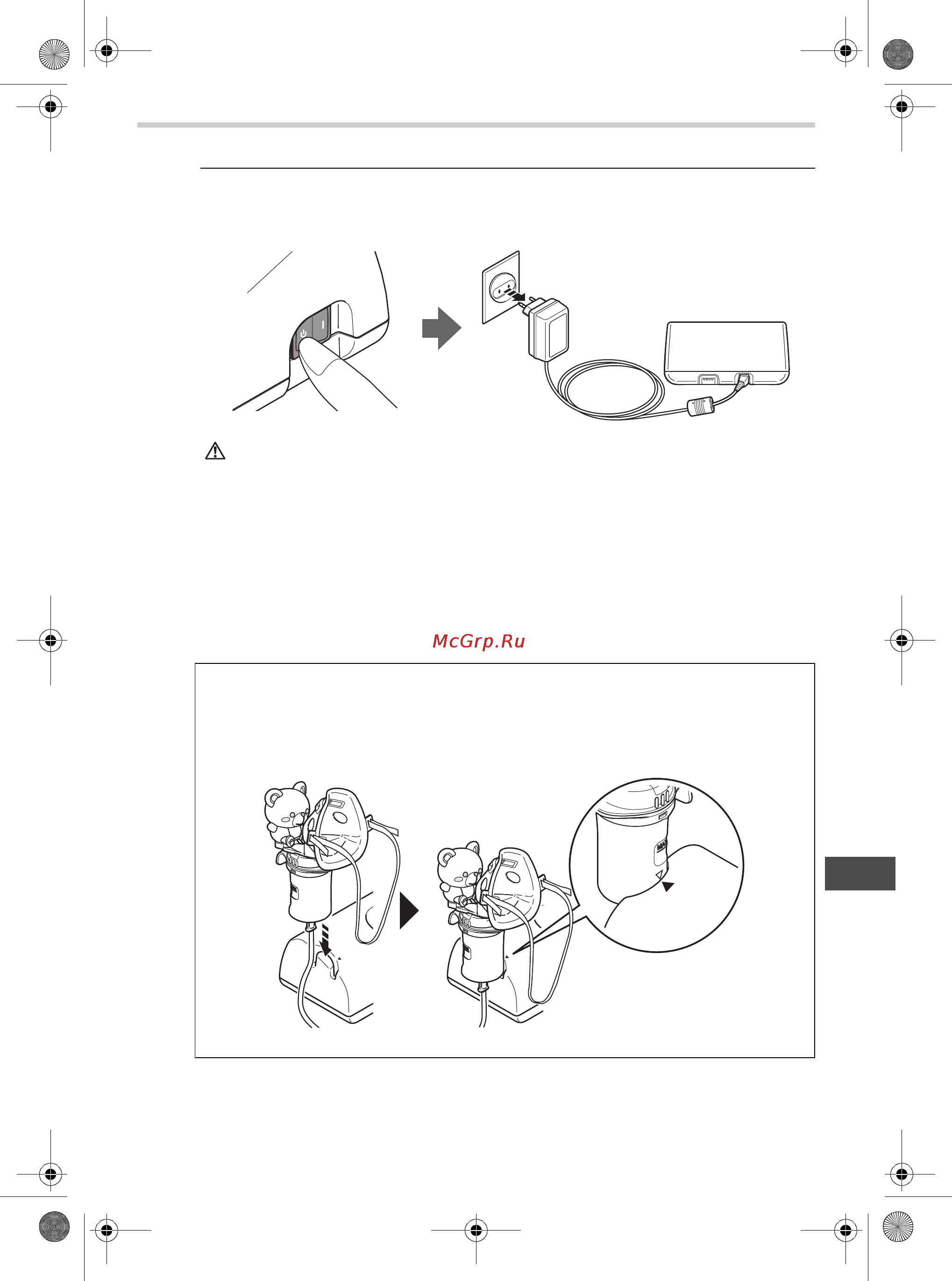 McGrp.Ru