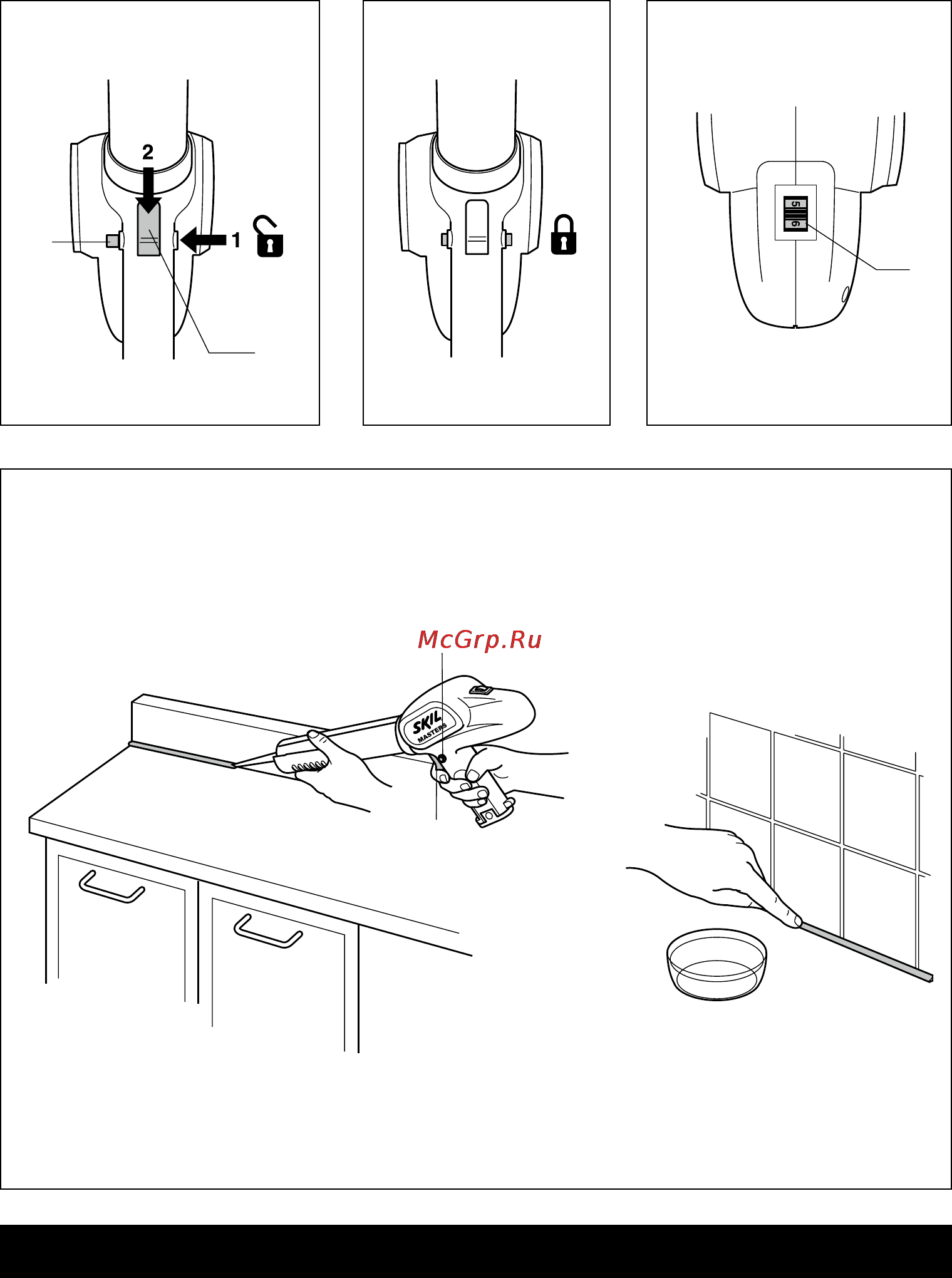 2

1

5

6

McGrp.Ru

SKIL MASTERS