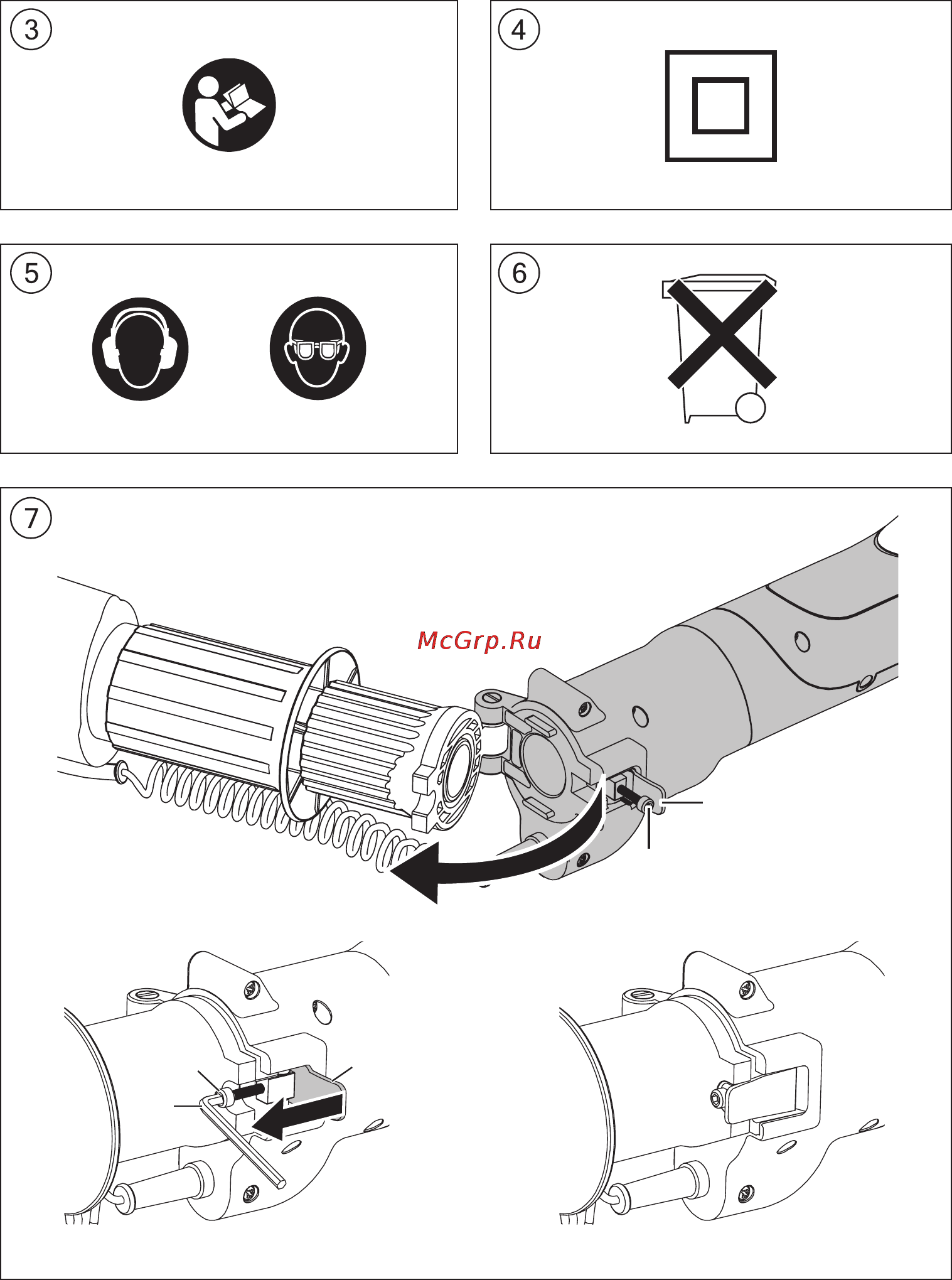 3

4

5

6

7

McGrp.Ru