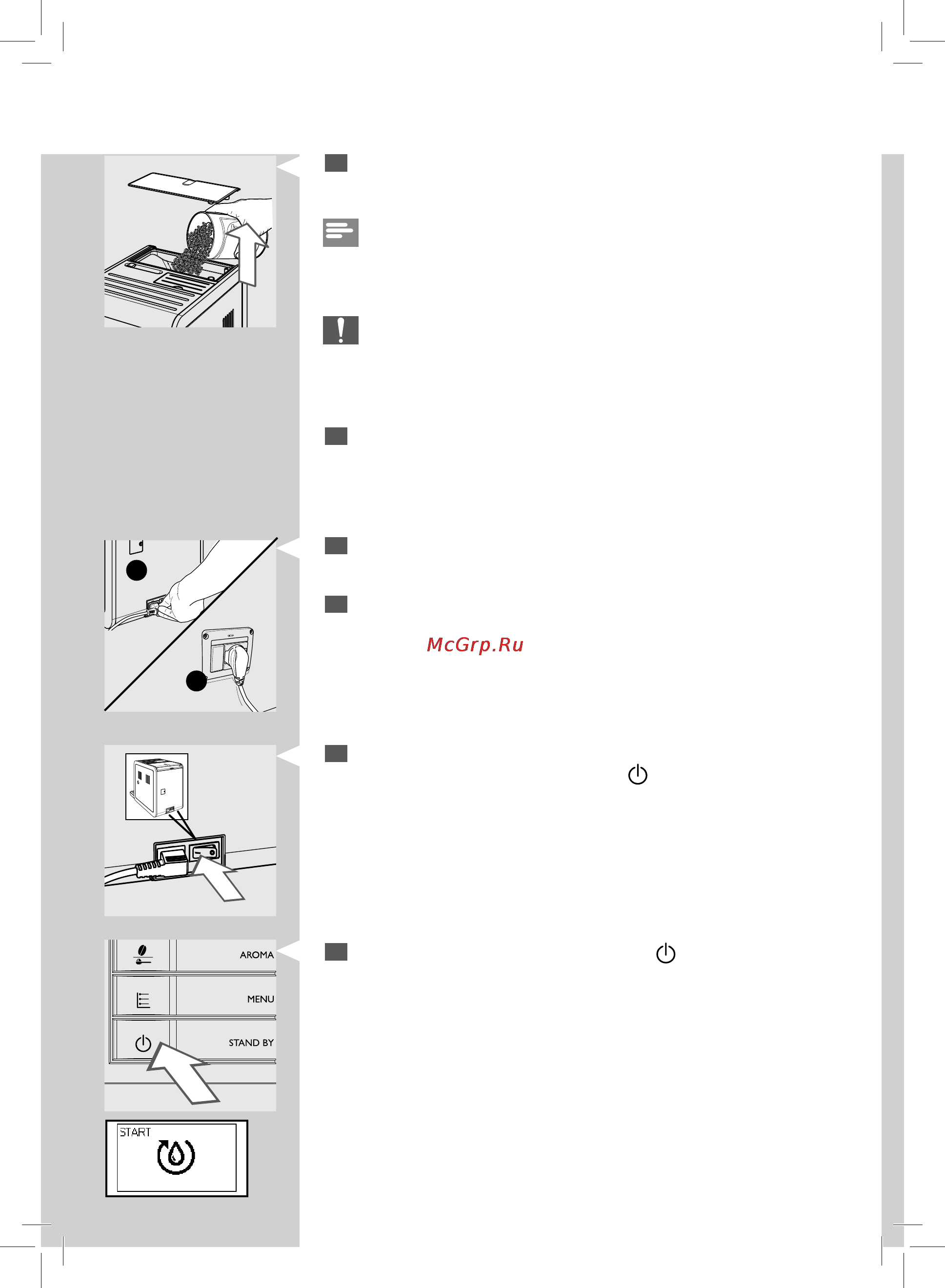 McGrp.Ru

AROMA

MENU

STAND BY

START